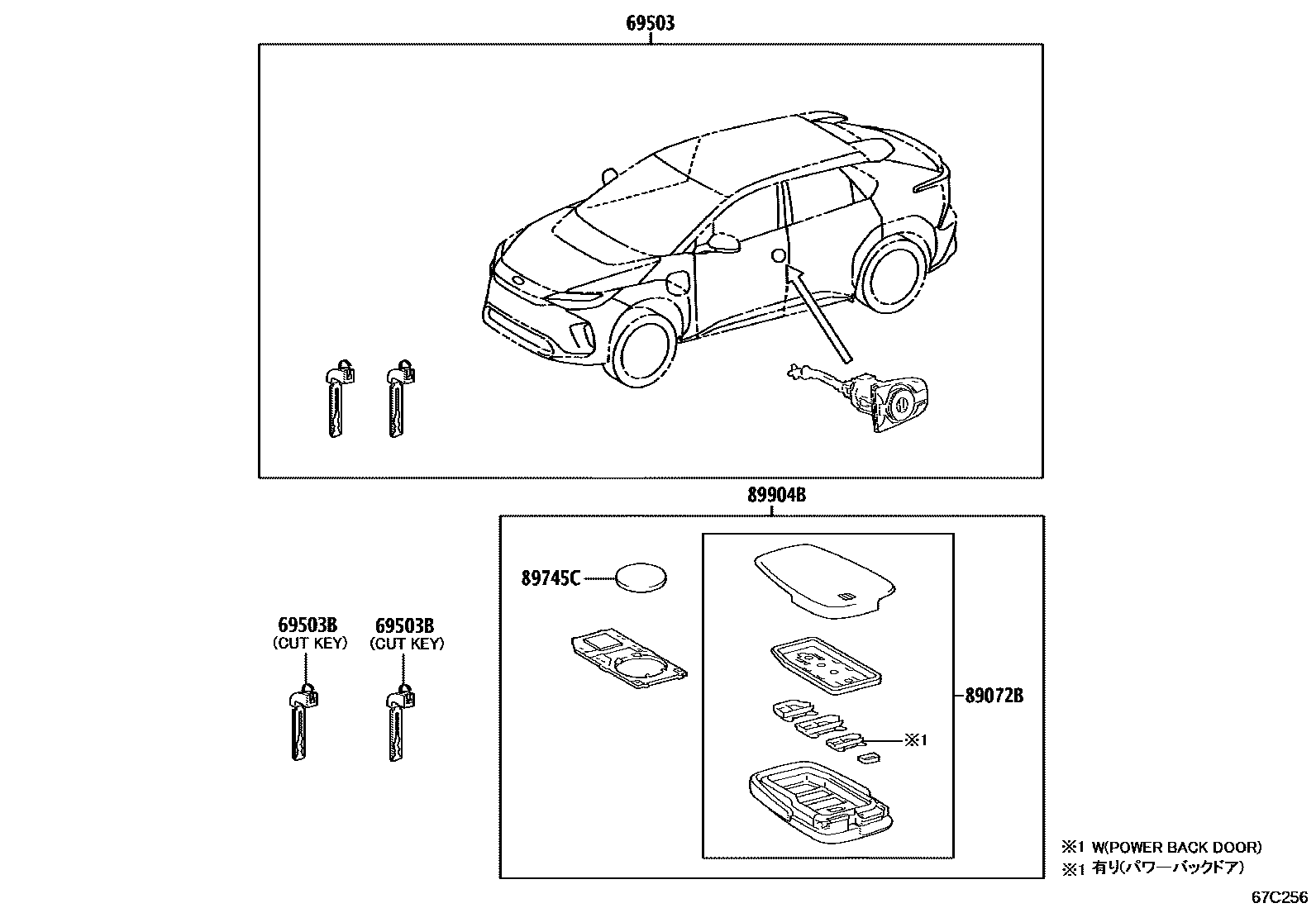 69503

89904B

89745C

69503B
(CUT KEY)

69503B
(CUT KEY)

89072B

※1

※1 W(POWER BACK DOOR)
※1 有り(パワーバックドア)

67C256