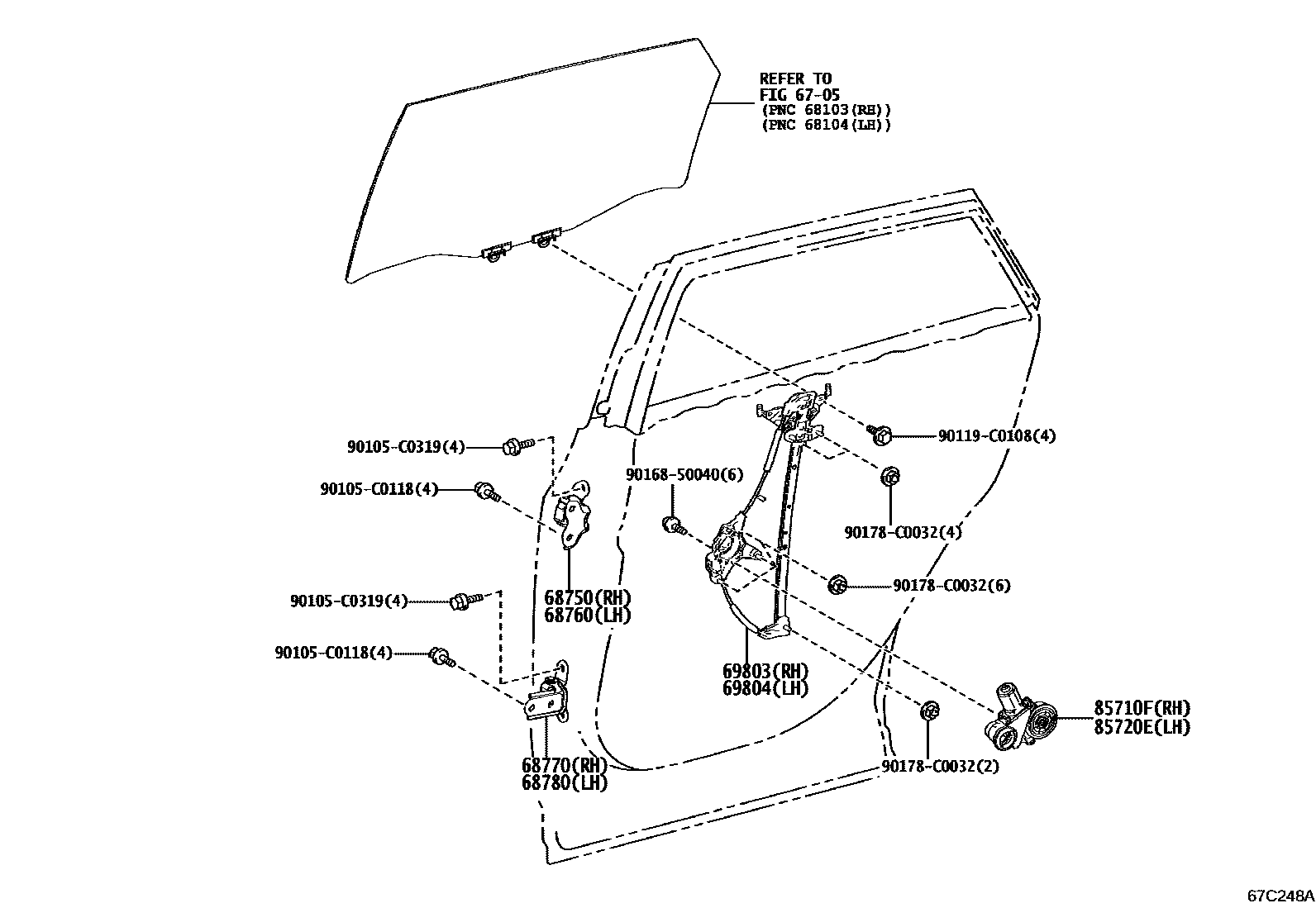 REFER TO
FIG 67-05
(PNC 68103(RH))
(PNC 68104(LH))

90105-C0319(4)

90105-C0118(4)

90168-50040(6)

90119-C0108(4)

90178-C0032(4)

68750(RH)
68760(LH)

90105-C0319(4)

90178-C0032(6)

90105-C0118(4)

69803(RH)
69804(LH)

85710F(RH)
85720E(LH)

68770(RH)
68780(LH)

90178-C0032(2)

67C248A