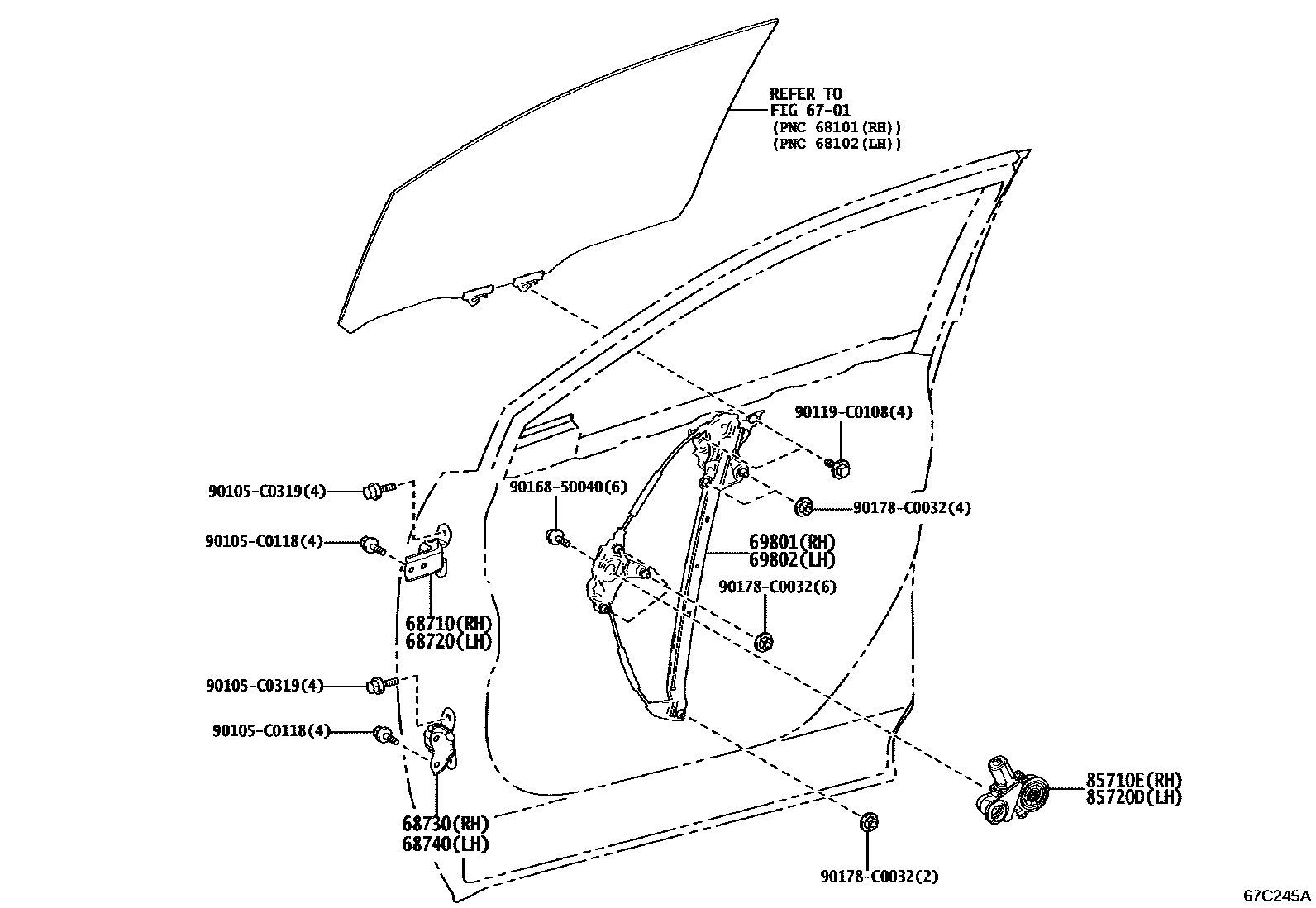 REFER TO
FIG 67-01
(PNC 68101(RH))
(PNC 68102(LH))

90119-C0108(4)

90105-C0319(4)

90168-50040(6)

90178-C0032(4)

90105-C0118(4)

69801(RH)
69802(LH)

90178-C0032(6)

68710(RH)
68720(LH)

90105-C0319(4)

90105-C0118(4)

85710E(RH)
85720D(LH)

68730(RH)
68740(LH)

90178-C0032(2)

67C245A