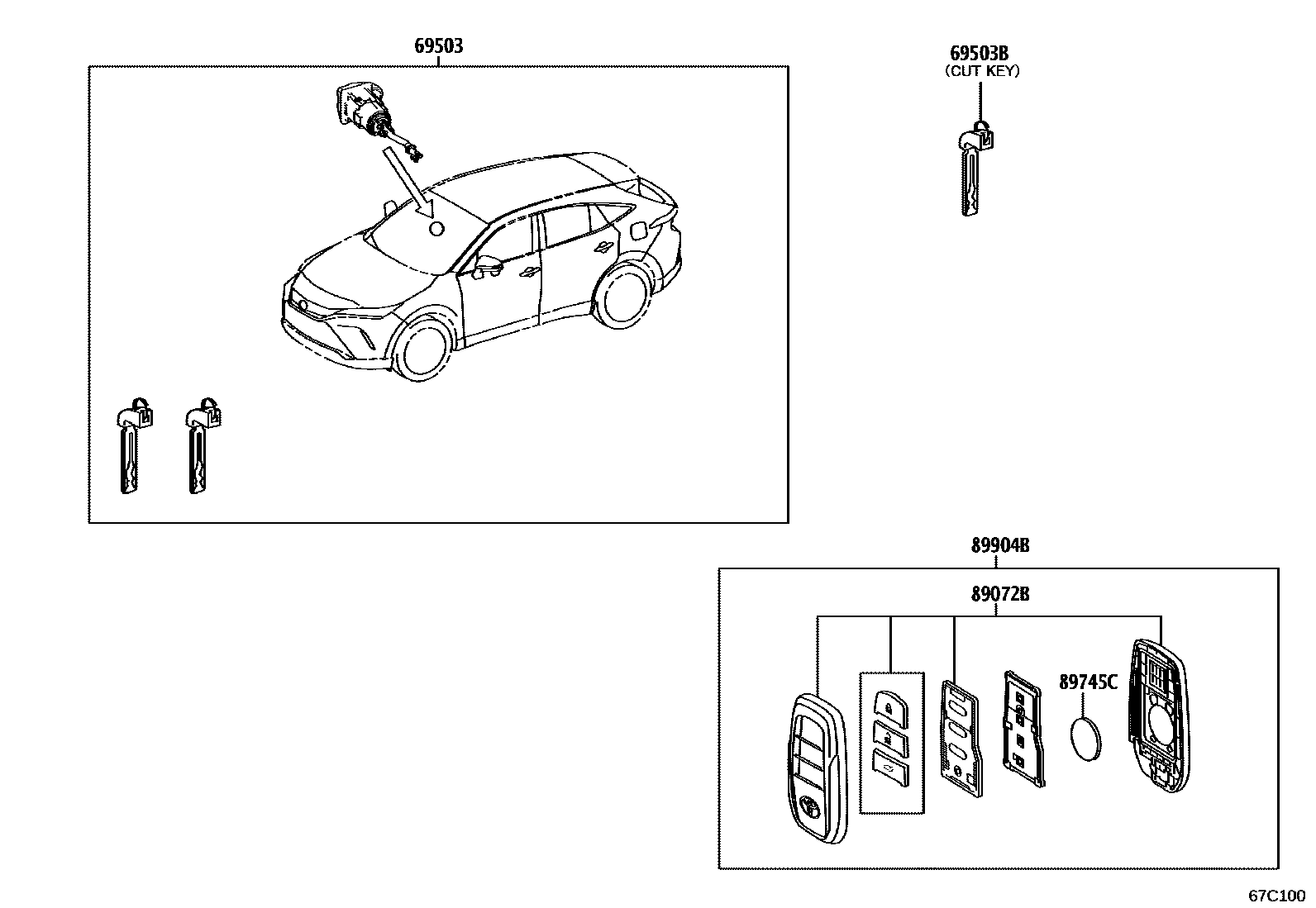 69503

69503B
(CUT KEY)

89904B

89072B

89745C

67C100