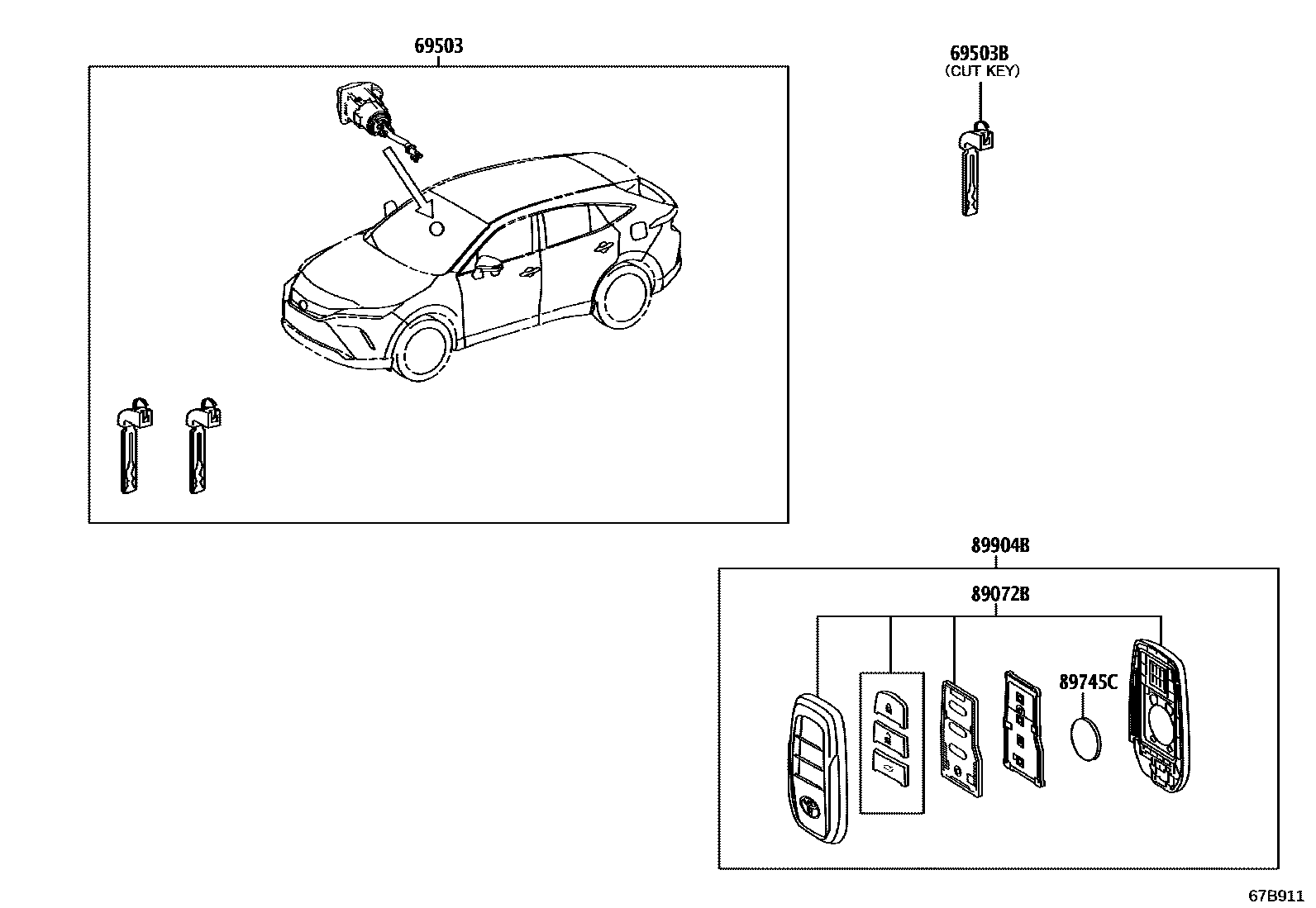 69503

69503B
(CUT KEY)

89904B

89072B

89745C

67B911