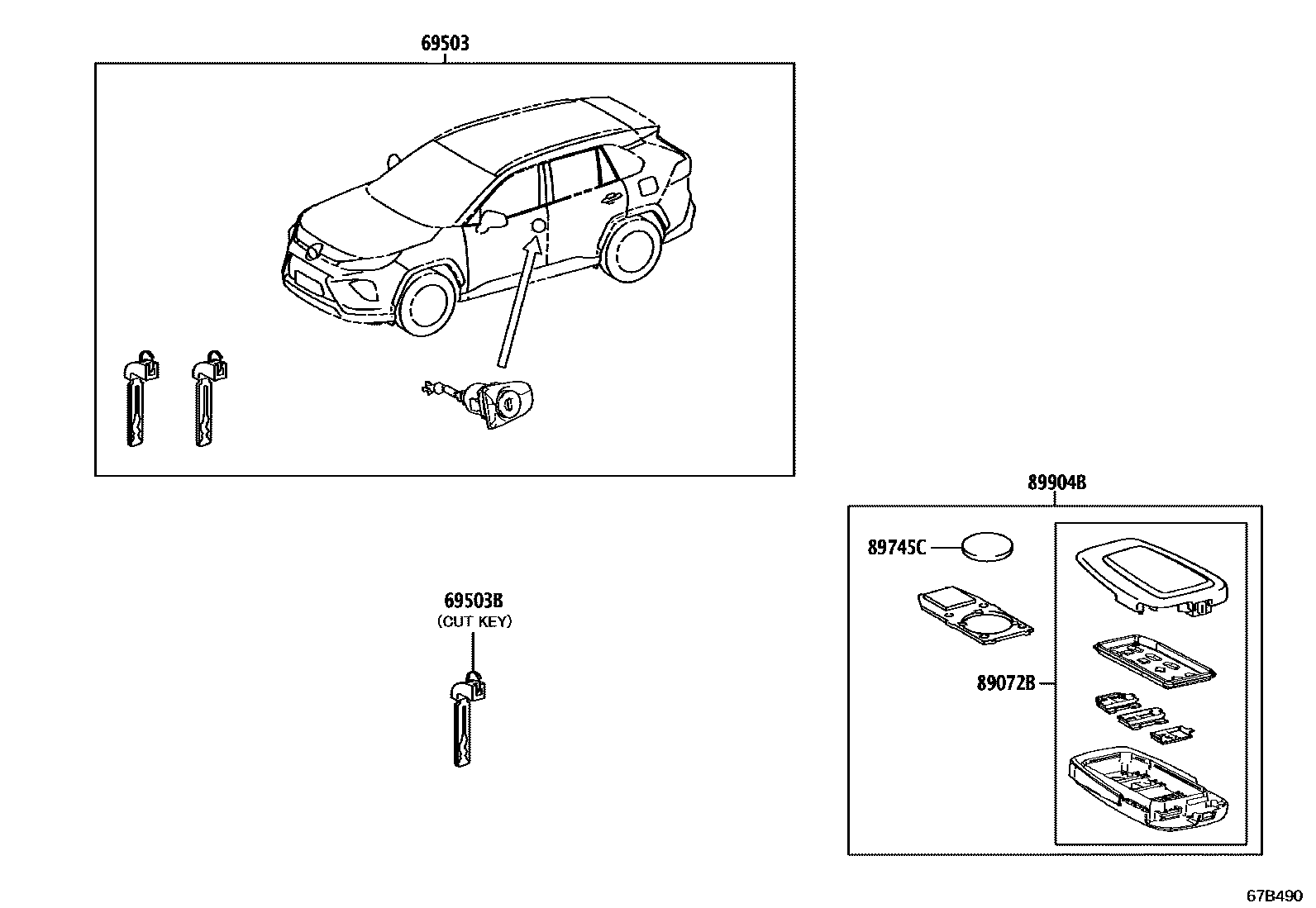 69503

69503B
(CUT KEY)

89904B

89745C

89072B

67B490