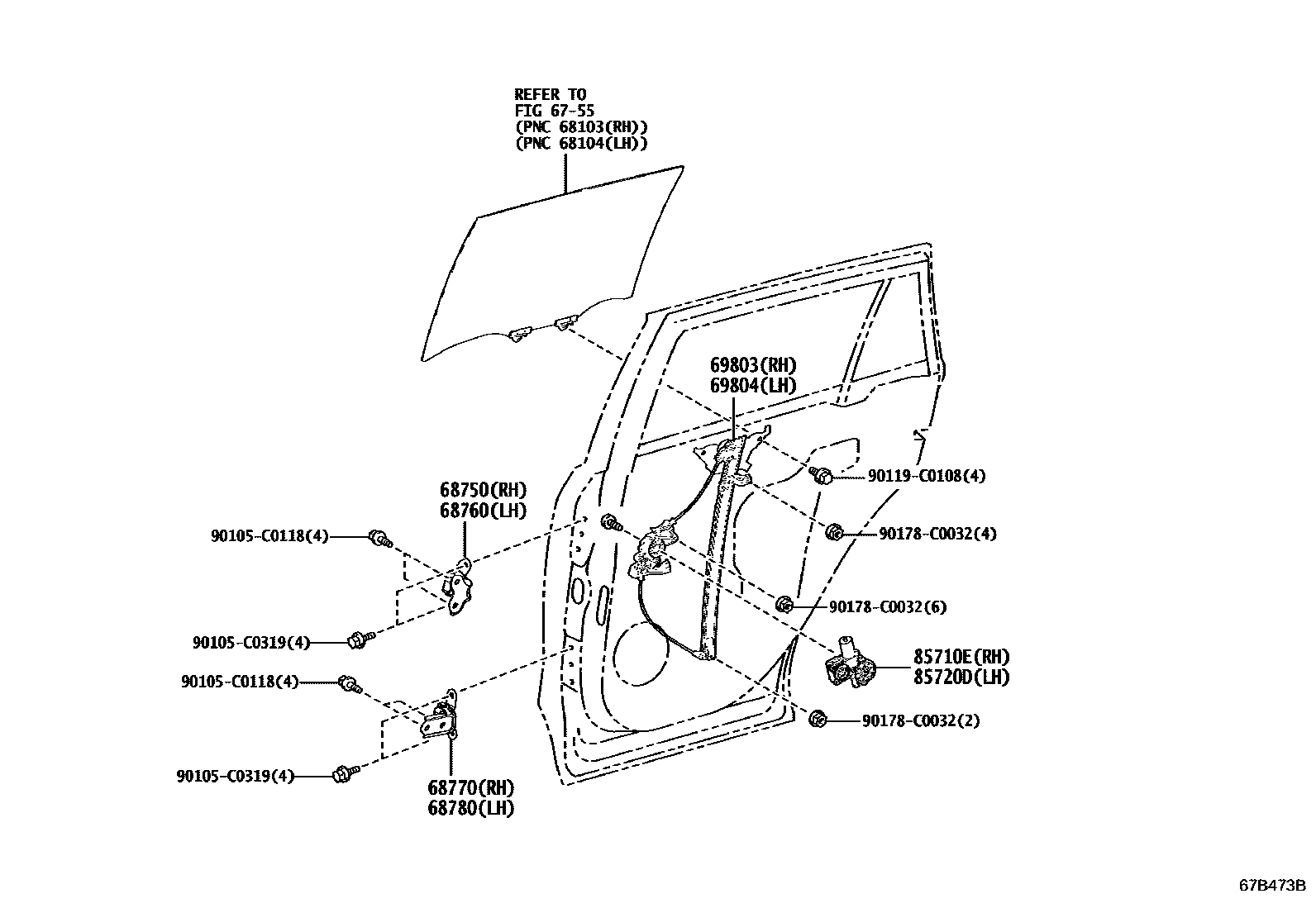 REFER TO
FIG 67-55
(PNC 68103(RH))
(PNC 68104(LH))

69803(RH)
69804(LH)

90119-C0108(4)

68750(RH)
68760(LH)

90105-C0118(4)

90178-C0032(4)

90178-C0032(6)

90105-C0319(4)

85710E(RH)
85720D(LH)

90105-C0118(4)

90178-C0032(2)

90105-C0319(4)

68770(RH)
68780(LH)

67B473B