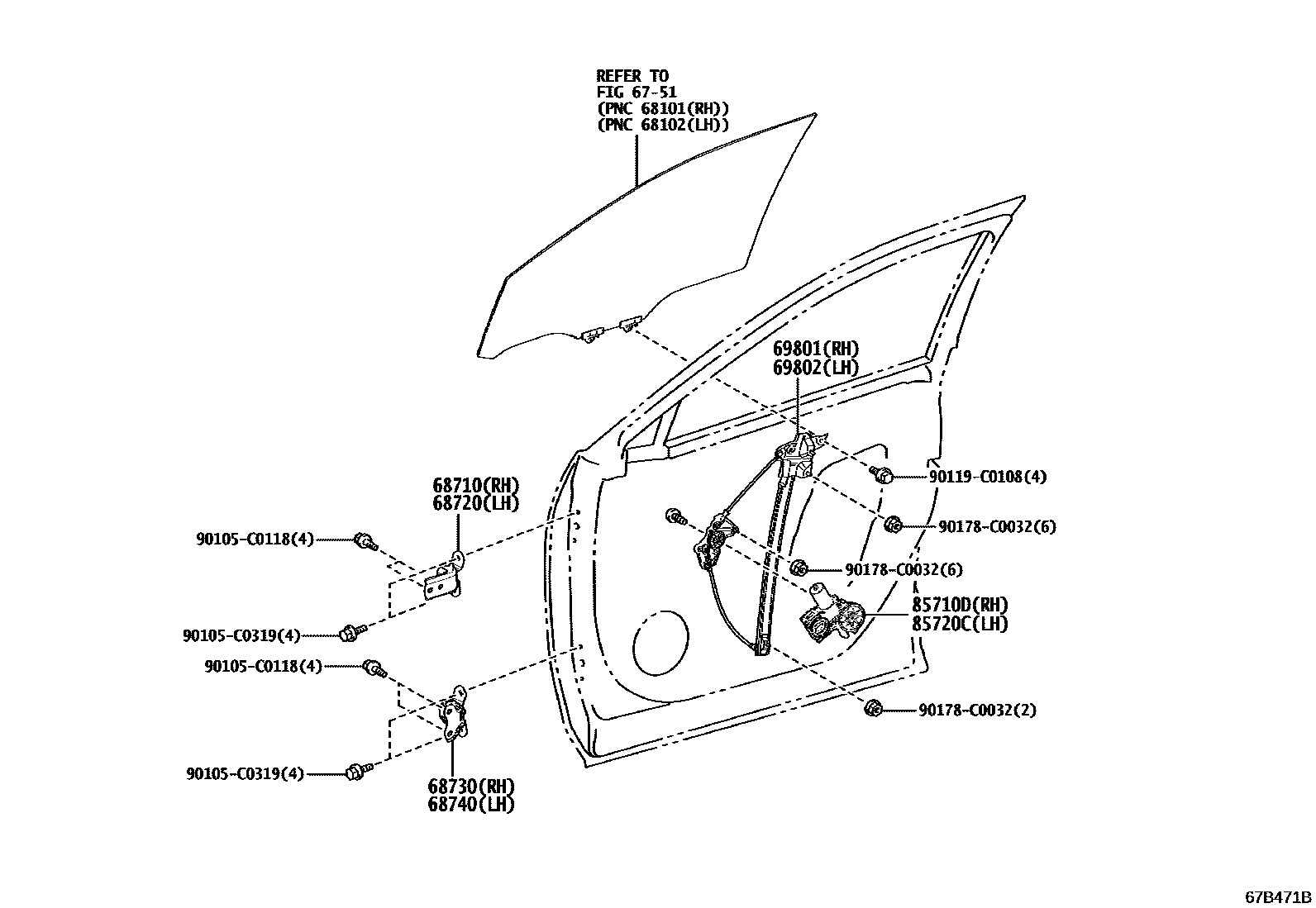 REFER TO
FIG 67-51
(PNC 68101(RH))
(PNC 68102(LH))

69801(RH)
69802(LH)

68710(RH)
68720(LH)

90119-C0108(4)

90178-C0032(6)

90105-C0118(4)

90178-C0032(6)

85710D(RH)
85720C(LH)

90105-C0319(4)

90105-C0118(4)

90178-C0032(2)

90105-C0319(4)

68730(RH)
68740(LH)

67B471B