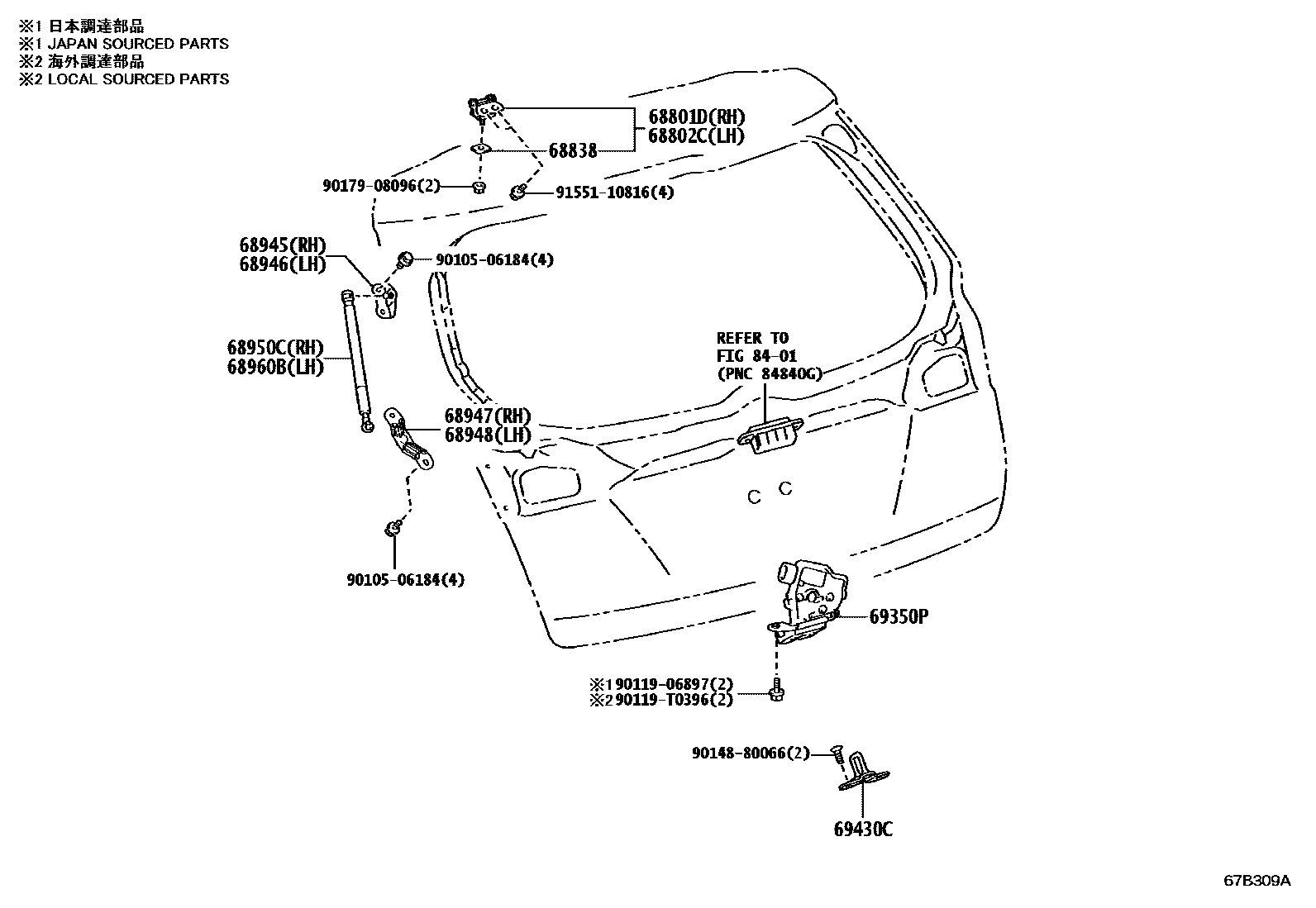 ※1 日本調達部品
※1 JAPAN SOURCED PARTS
※2 海外調達部品
※2 LOCAL SOURCED PARTS

68801D(RH)
68802C(LH)
68838
90179-08096(2)
91551-10816(4)
68945(RH)
68946(LH)
90105-06184(4)
68950C(RH)
68960B(LH)
REFER TO
FIG 84-01
(PNC 84840G)
68947(RH)
68948(LH)
90105-06184(4)
69350P
※1 90119-06897(2)
※2 90119-T0396(2)
90148-80066(2)
69430C
67B309A