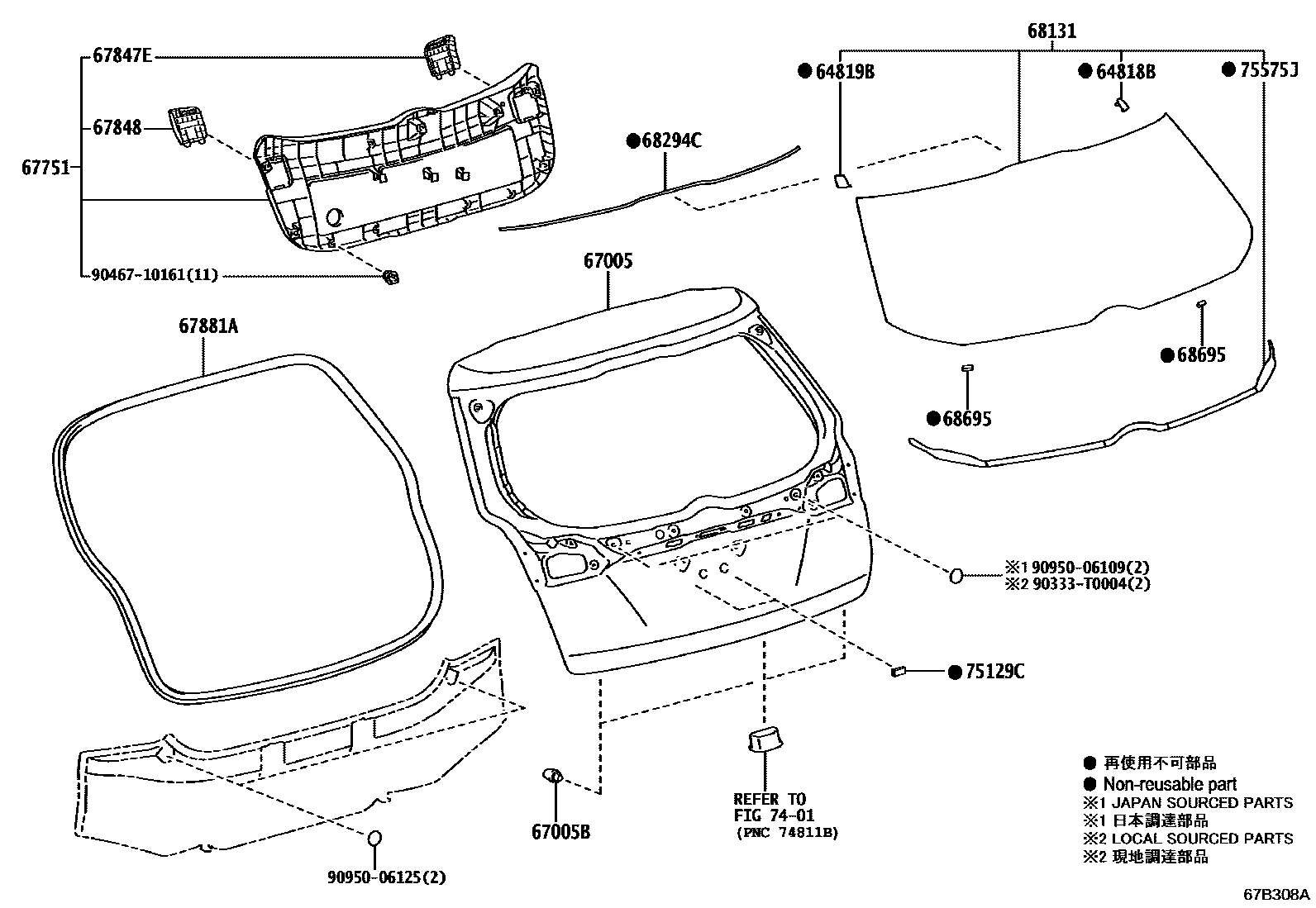 67847E
67848
67751
90467-10161(11)
68131
●64819B
●64818B
●75575J
●68294C
67005
67881A
●68695
●68695
※1 90950-06109(2)
※2 90333-T0004(2)
●75129C
67005B
REFER TO
FIG 74-01
(PNC 74811B)
90950-06125(2)
● 再使用不可部品
● Non-reusable part
※1 JAPAN SOURCED PARTS
※1 日本調達部品
※2 LOCAL SOURCED PARTS
※2 現地調達部品
67B308A