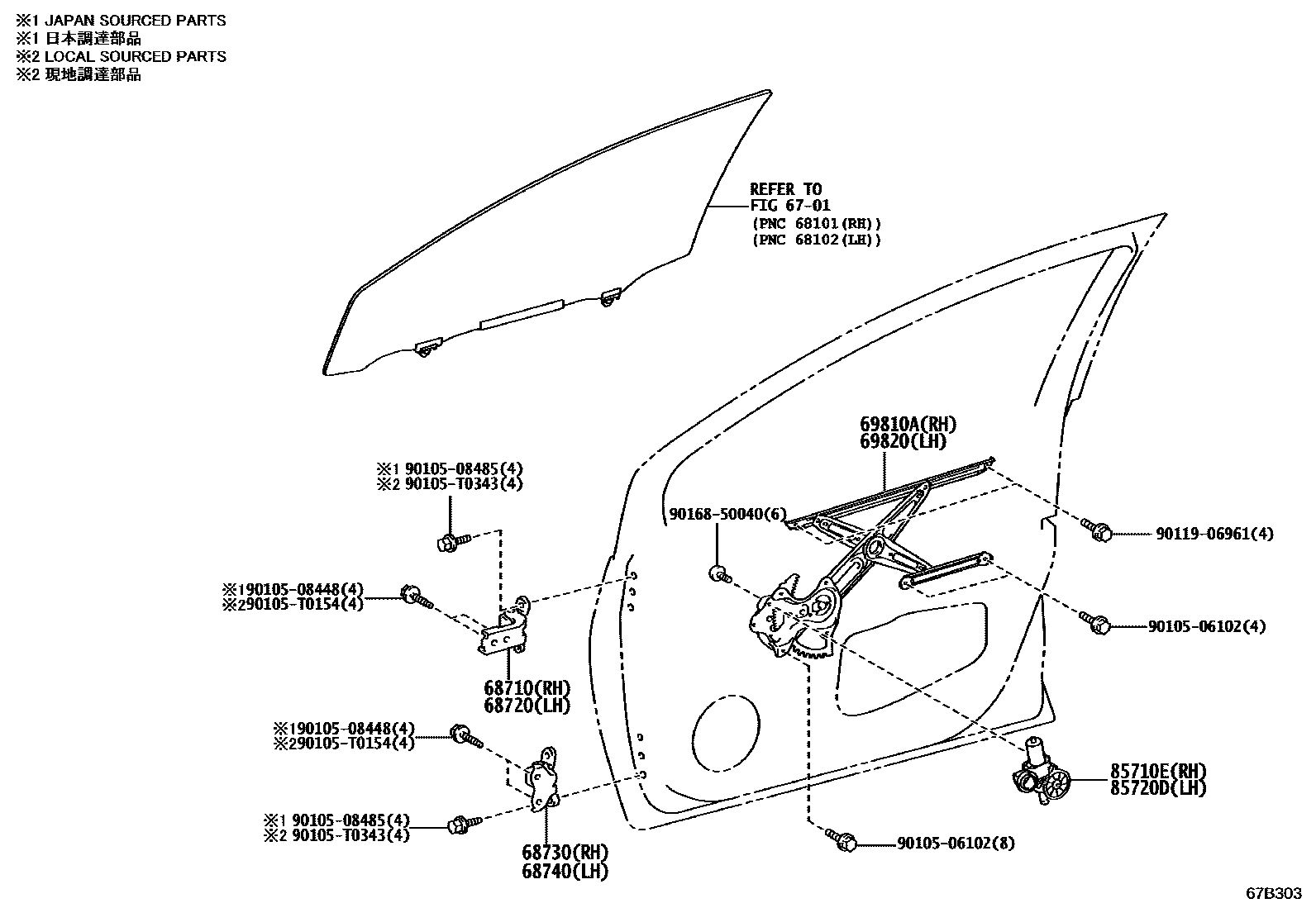 ※1 JAPAN SOURCED PARTS
※1 日本調達部品
※2 LOCAL SOURCED PARTS
※2 現地調達部品

REFER TO
FIG 67-01
(PNC 68101(RH))
(PNC 68102(LH))

69810A(RH)
69820(LH)

※1 90105-08485(4)
※2 90105-T0343(4)

90168-50040(6)

90119-06961(4)

※190105-08448(4)
※290105-T0154(4)

90105-06102(4)

68710(RH)
68720(LH)

※190105-08448(4)
※290105-T0154(4)

85710E(RH)
85720D(LH)

※1 90105-08485(4)
※2 90105-T0343(4)

90105-06102(8)

68730(RH)
68740(LH)

67B303