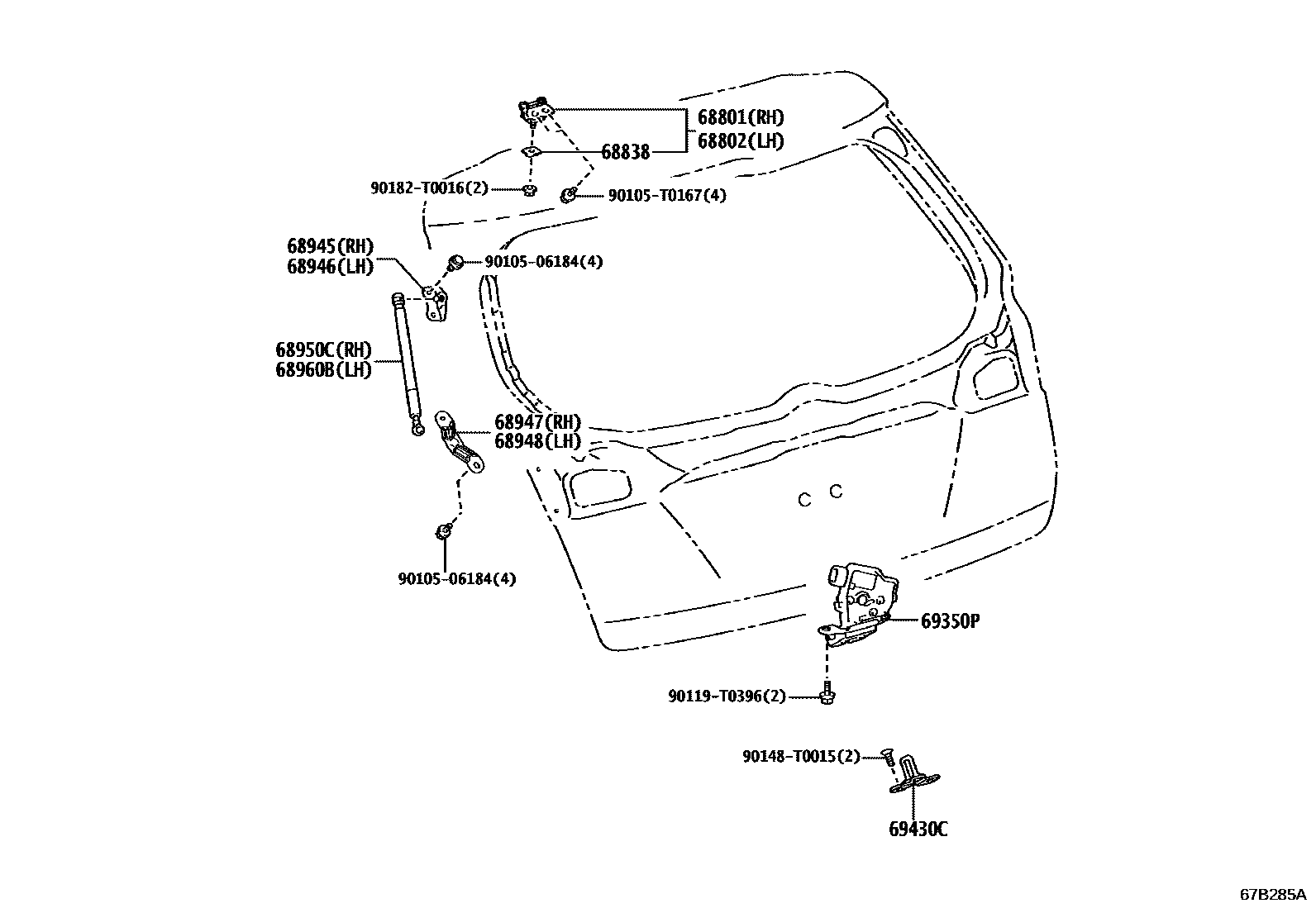 68801(RH)
68802(LH)
68838
90182-T0016(2)
90105-T0167(4)
68945(RH)
68946(LH)
90105-06184(4)
68950C(RH)
68960B(LH)
68947(RH)
68948(LH)
90105-06184(4)
69350P
90119-T0396(2)
90148-T0015(2)
69430C
67B285A