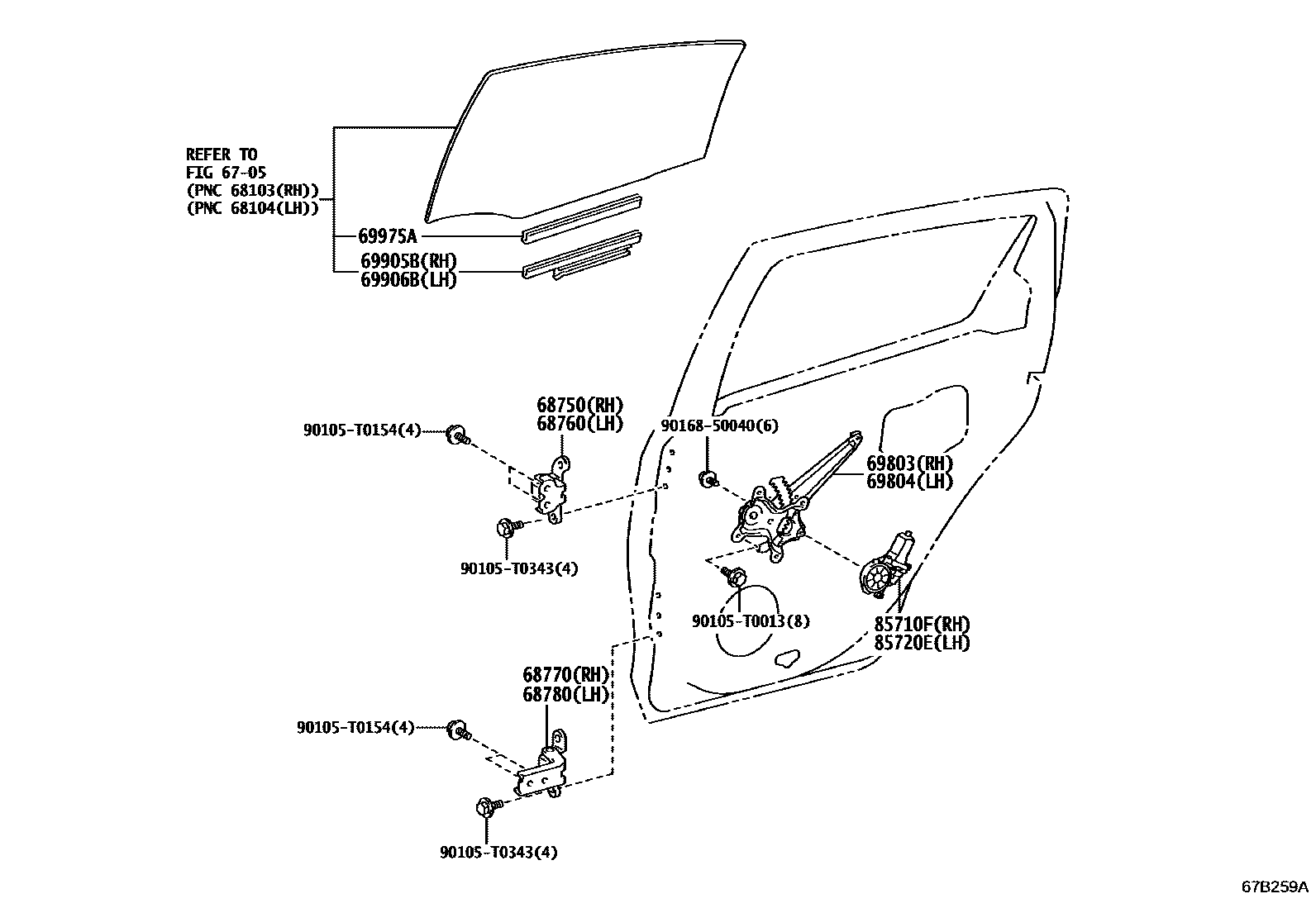 REFER TO
FIG 67-05
(PNC 68103(RH))
(PNC 68104(LH))

69975A

69905B(RH)
69906B(LH)

68750(RH)
68760(LH)

90105-T0154(4)

90105-T0343(4)

90168-50040(6)

69803(RH)
69804(LH)

90105-T0013(8)

85710F(RH)
85720E(LH)

68770(RH)
68780(LH)

90105-T0154(4)

90105-T0343(4)

67B259A