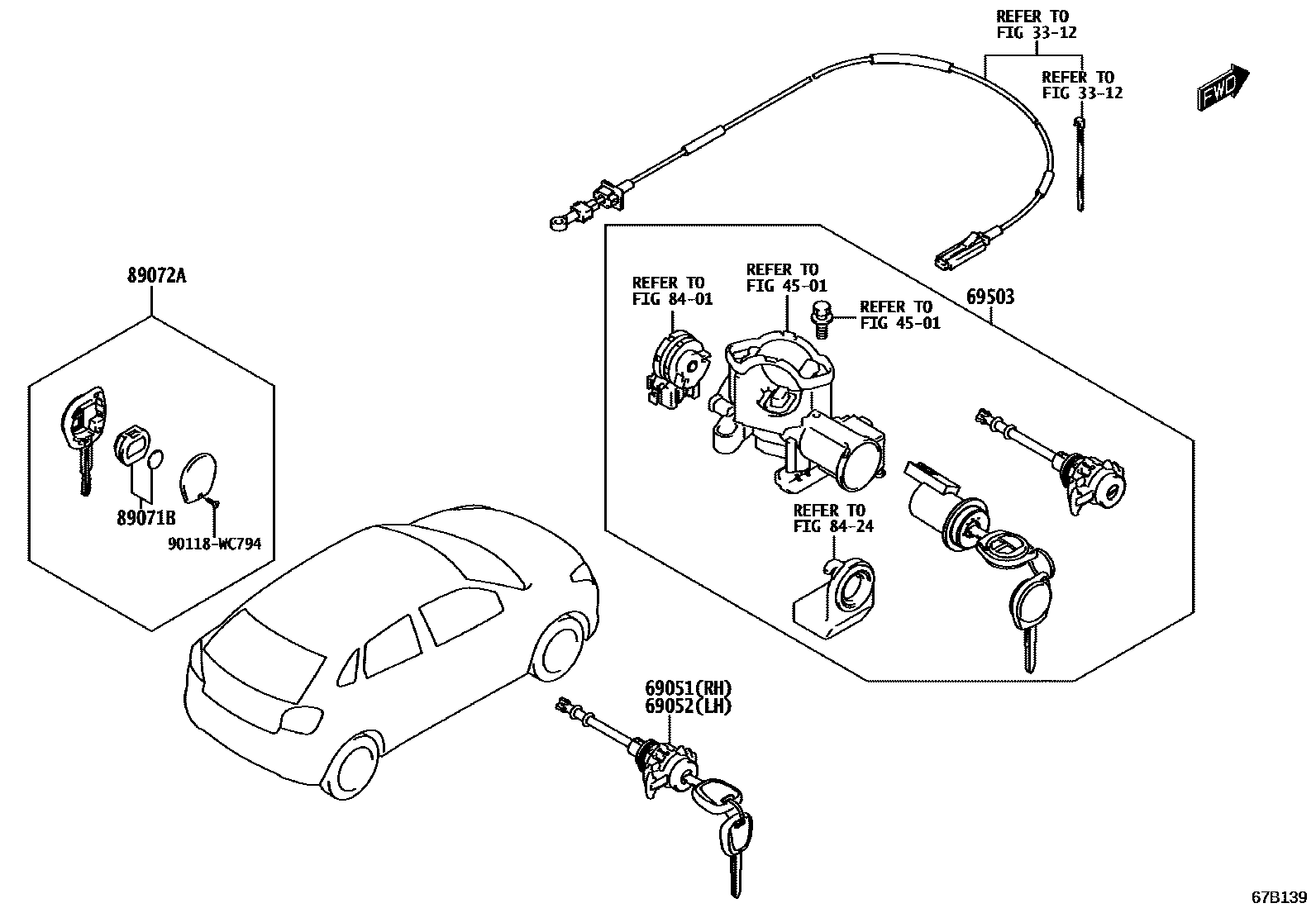 REFER TO
FIG 33-12

REFER TO
FIG 33-12

FWD

89072A

REFER TO
FIG 84-01

REFER TO
FIG 45-01

REFER TO
FIG 45-01

69503

89071B

90118-WC794

REFER TO
FIG 84-24

69051(RH)
69052(LH)

67B139