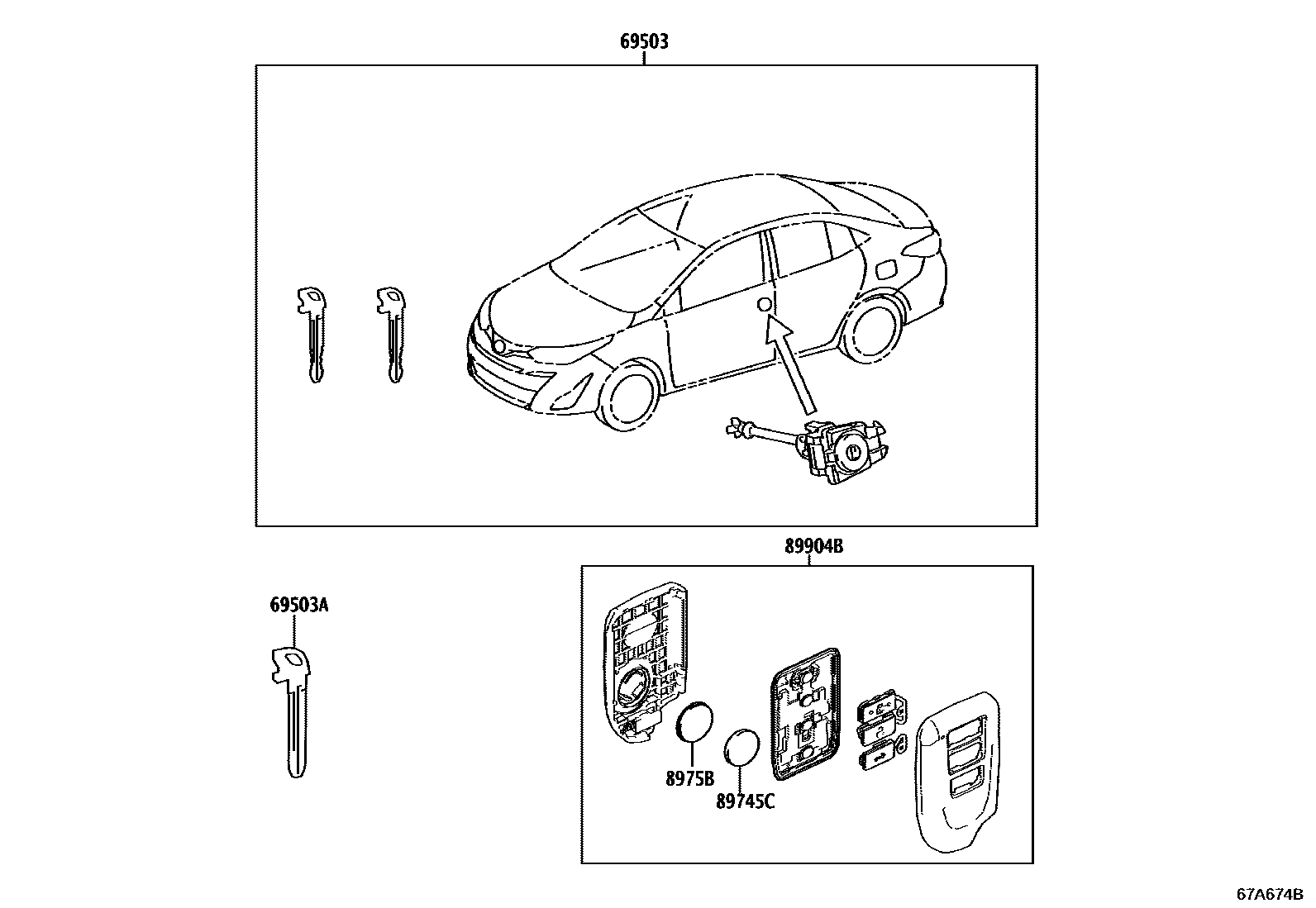 69503

89904B

69503A

8975B

89745C

67A674B