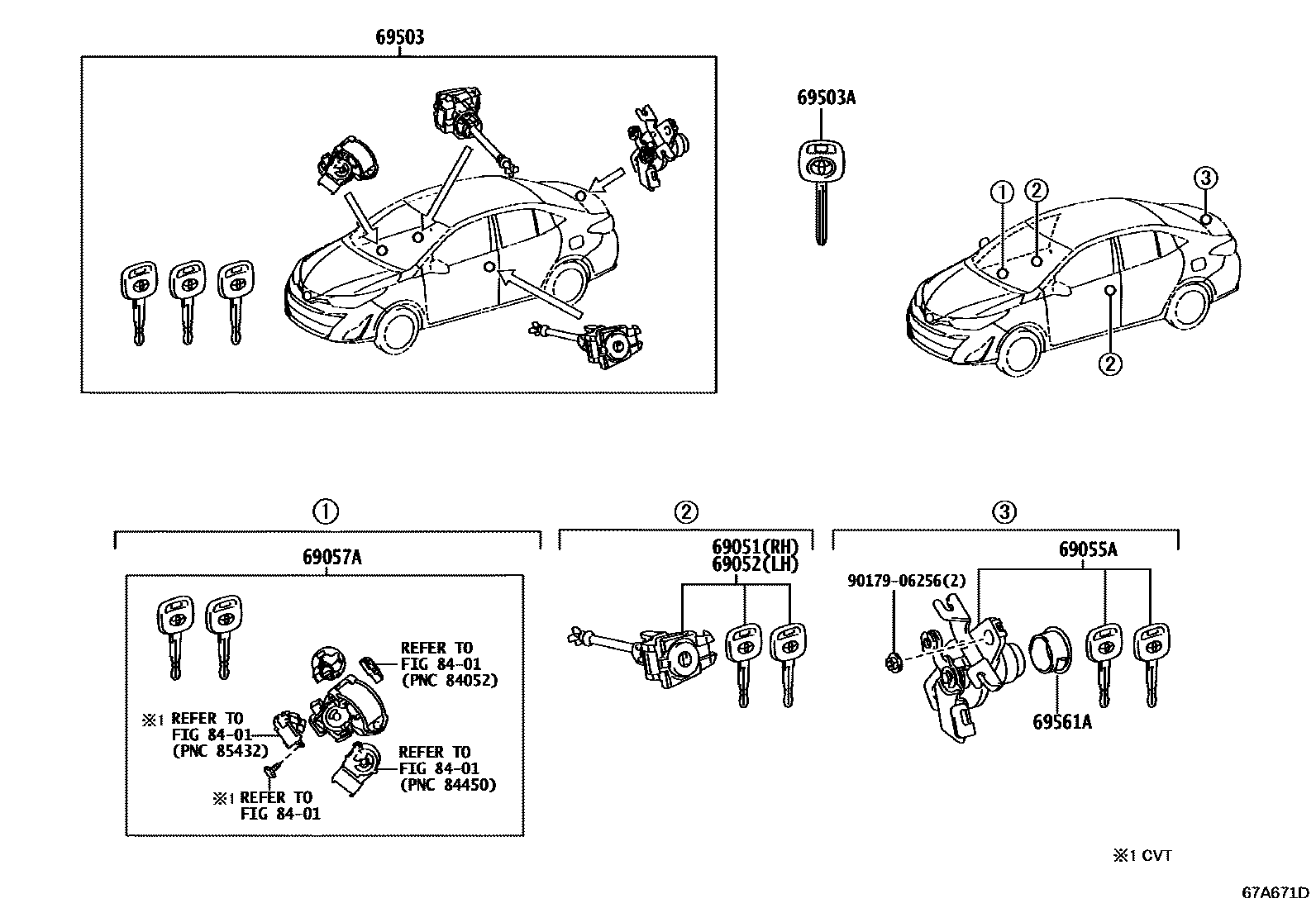 69503

69503A

①
②
③
②

①
69057A

REFER TO
FIG 84-01
(PNC 84052)

※1 REFER TO
FIG 84-01
(PNC 85432)

REFER TO
FIG 84-01
(PNC 84450)

※1 REFER TO
FIG 84-01

②
69051(RH)
69052(LH)

③
69055A
90179-06256(2)
69561A

※1 CVT

67A671D