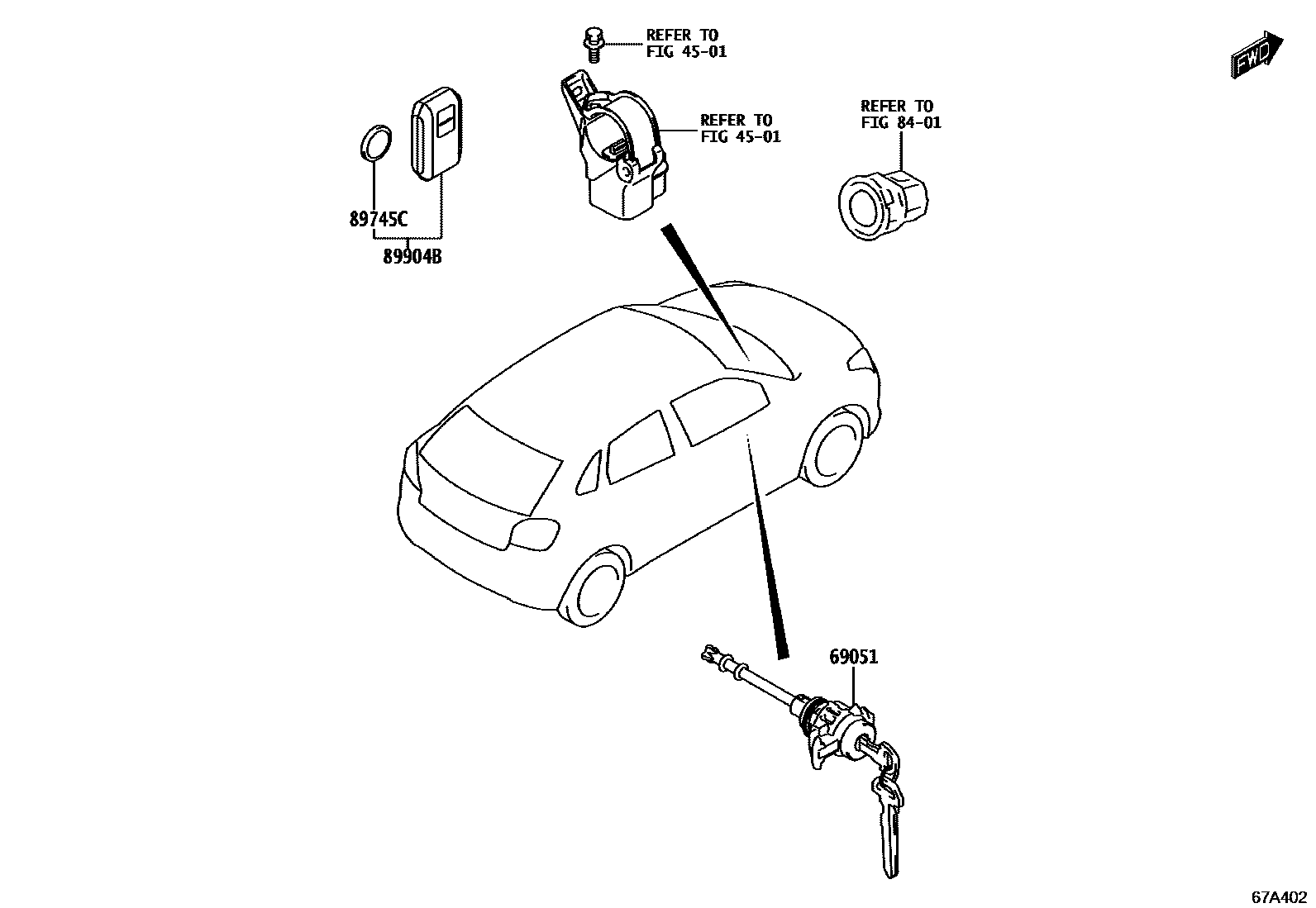 REFER TO
FIG 45-01

FWD

REFER TO
FIG 45-01

REFER TO
FIG 84-01

89745C

89904B

69051

67A402