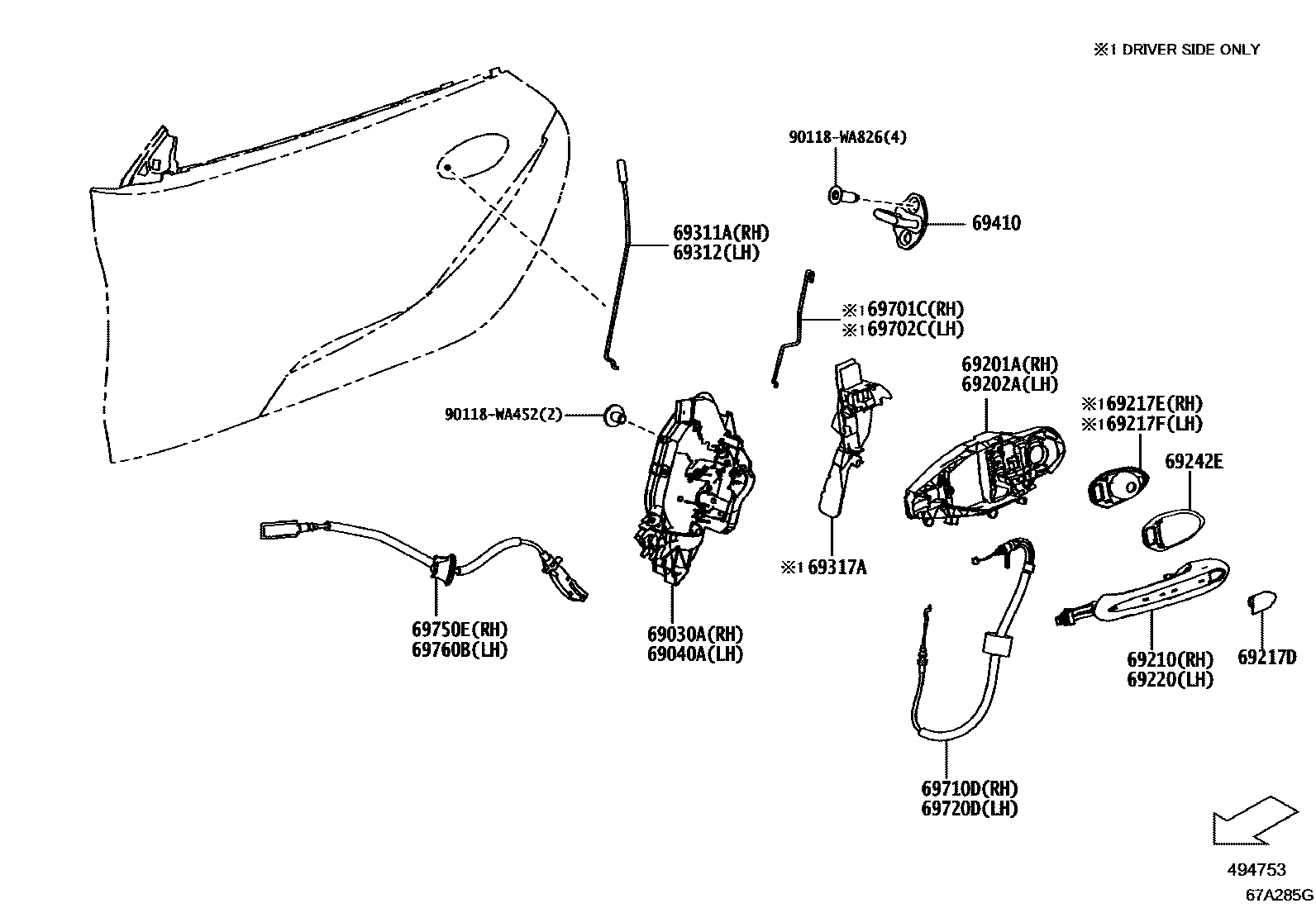 ※1 DRIVER SIDE ONLY

90118-WA826(4)

69410

69311A(RH)
69312(LH)

※1 69701C(RH)
※1 69702C(LH)

69201A(RH)
69202A(LH)

※1 69217E(RH)
※1 69217F(LH)

69242E

90118-WA452(2)

※1 69317A

69750E(RH)
69760B(LH)

69030A(RH)
69040A(LH)

69210(RH)
69220(LH)

69217D

69710D(RH)
69720D(LH)

494753

67A285G