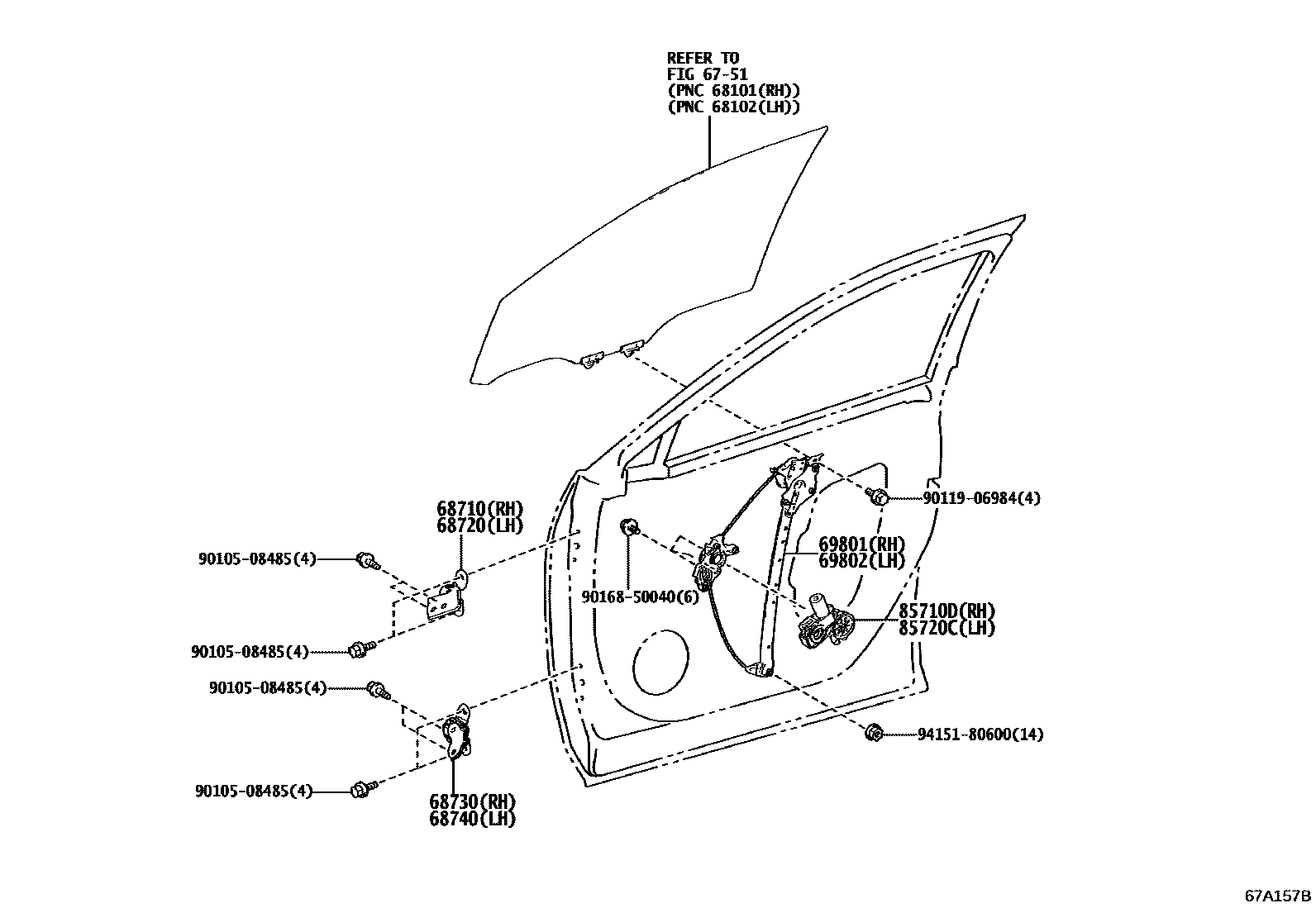 REFER TO
FIG 67-51
(PNC 68101(RH))
(PNC 68102(LH))

68710(RH)
68720(LH)

90105-08485(4)

90105-08485(4)

90105-08485(4)

90105-08485(4)

68730(RH)
68740(LH)

90168-50040(6)

90119-06984(4)

69801(RH)
69802(LH)

85710D(RH)
85720C(LH)

94151-80600(14)

67A157B