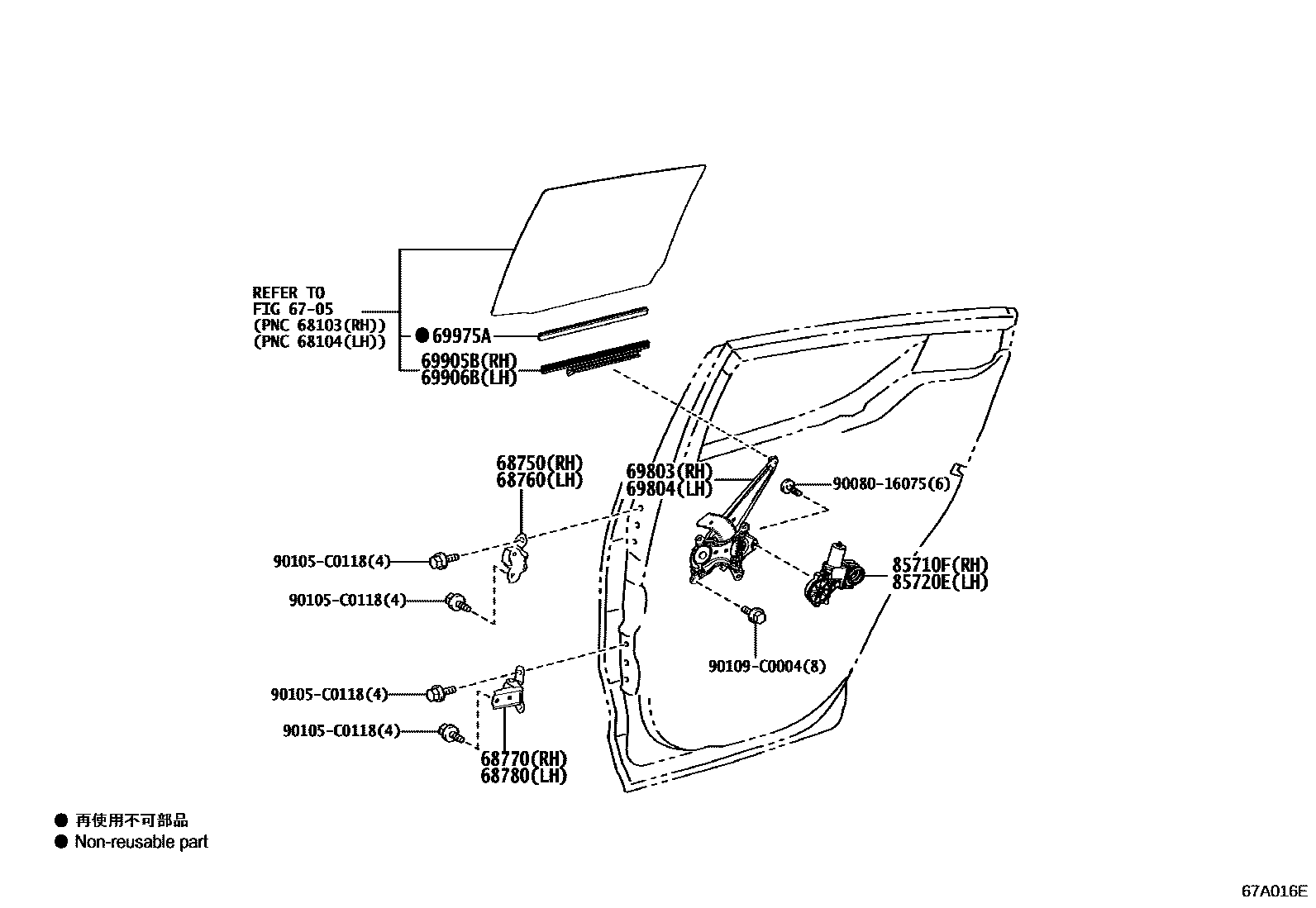 REFER TO
FIG 67-05
(PNC 68103(RH))
(PNC 68104(LH))

● 69975A

69905B(RH)
69906B(LH)

68750(RH)
68760(LH)

69803(RH)
69804(LH)

90080-16075(6)

90105-C0118(4)

90105-C0118(4)

85710F(RH)
85720E(LH)

90109-C0004(8)

90105-C0118(4)

90105-C0118(4)

68770(RH)
68780(LH)

● 再使用不可部品
● Non-reusable part

67A016E