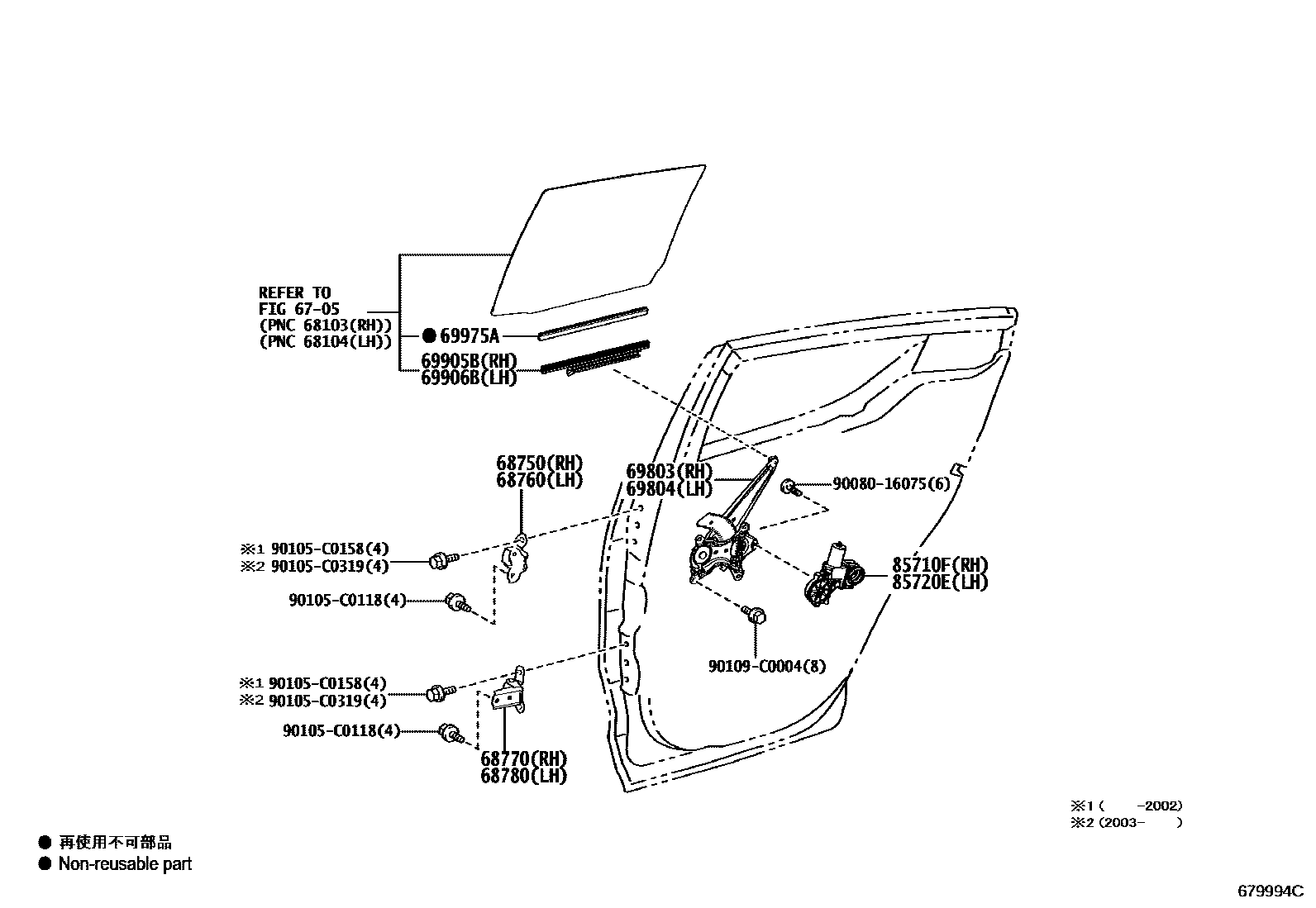 REFER TO
FIG 67-05
(PNC 68103(RH))
(PNC 68104(LH))

● 69975A

69905B(RH)
69906B(LH)

68750(RH)
68760(LH)

69803(RH)
69804(LH)

90080-16075(6)

※1 90105-C0158(4)
※2 90105-C0319(4)

90105-C0118(4)

85710F(RH)
85720E(LH)

90109-C0004(8)

※1 90105-C0158(4)
※2 90105-C0319(4)

90105-C0118(4)

68770(RH)
68780(LH)

※1 ( -2002)
※2 (2003- )

● 再使用不可部品
● Non-reusable part

679994C