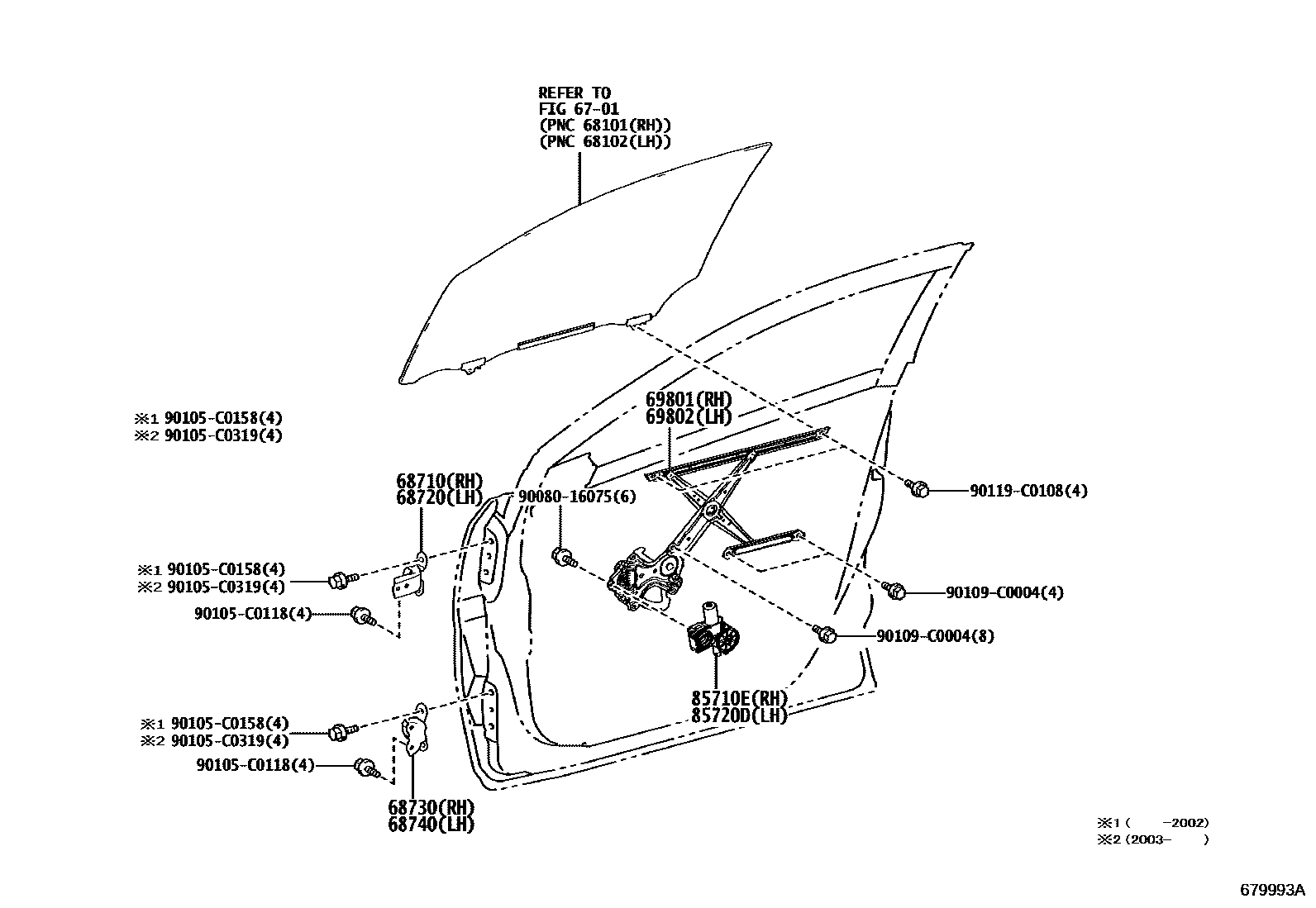 REFER TO
FIG 67-01
(PNC 68101(RH))
(PNC 68102(LH))

※1 90105-C0158(4)
※2 90105-C0319(4)

69801(RH)
69802(LH)

68710(RH)
68720(LH)

90080-16075(6)

90119-C0108(4)

※1 90105-C0158(4)
※2 90105-C0319(4)
90105-C0118(4)

90109-C0004(4)

90109-C0004(8)

85710E(RH)
85720D(LH)

※1 90105-C0158(4)
※2 90105-C0319(4)
90105-C0118(4)

68730(RH)
68740(LH)

※1 ( -2002)
※2 (2003- )

679993A