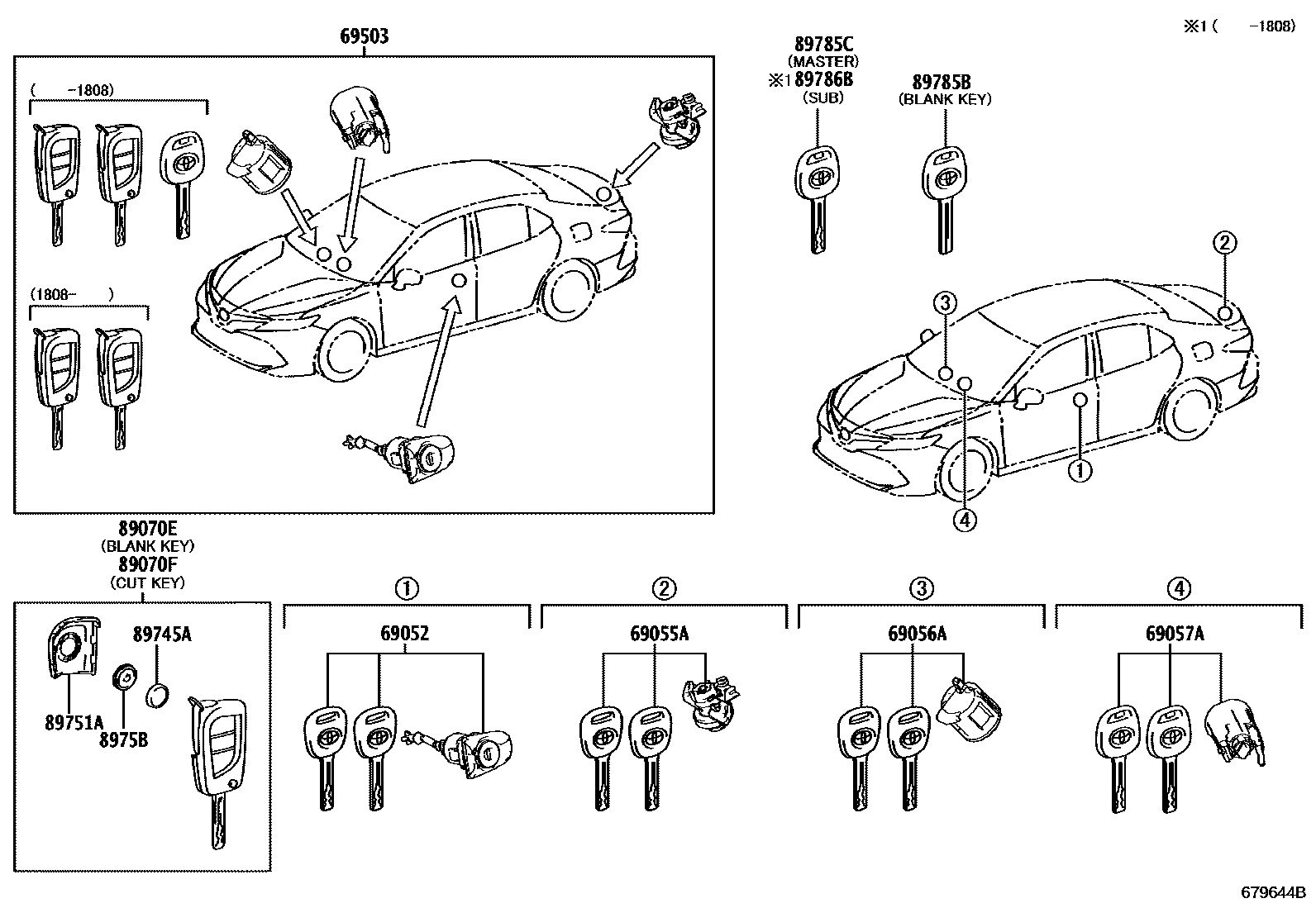 ※1 (　-1808)

69503

(　-1808)

(1808-　)

89785C
(MASTER)
※1 89786B
(SUB)

89785B
(BLANK KEY)

②

③

①

④

89070E
(BLANK KEY)
89070F
(CUT KEY)

89745A

89751A

8975B

①

69052

②

69055A

③

69056A

④

69057A

679644B