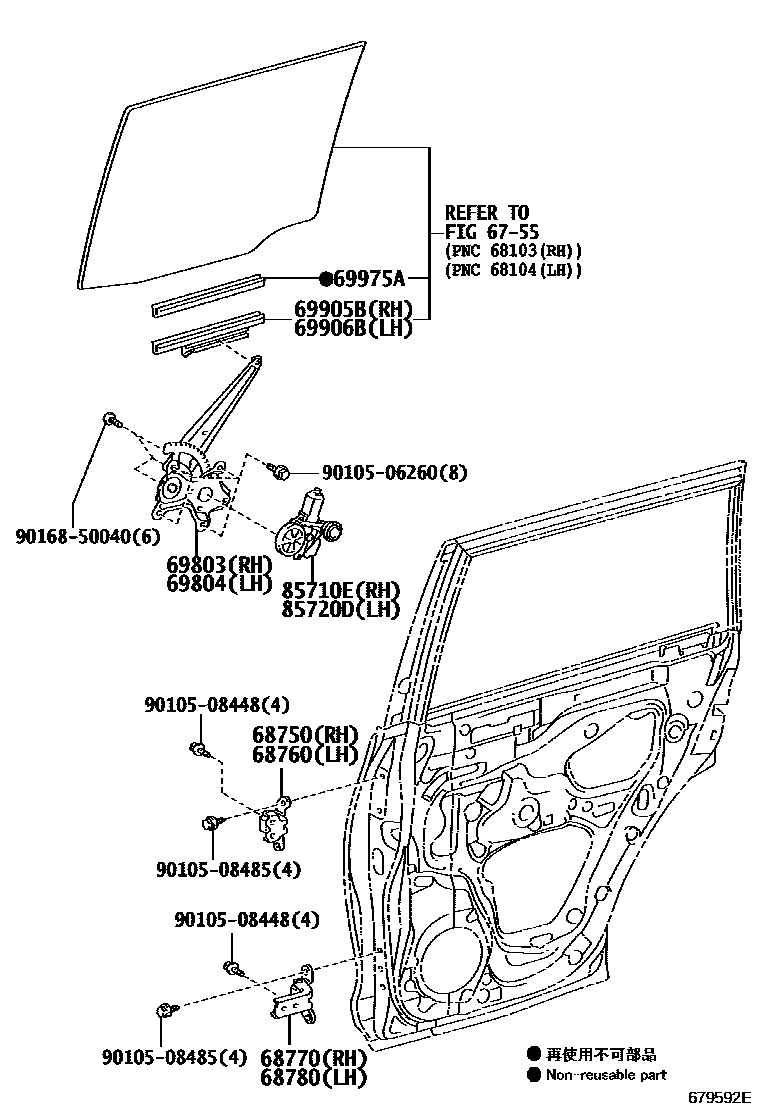 REFER TO
FIG 67-55
(PNC 68103(RH))
(PNC 68104(LH))

●69975A

69905B(RH)
69906B(LH)

90105-06260(8)

90168-50040(6)

69803(RH)
69804(LH)

85710E(RH)
85720D(LH)

90105-08448(4)

68750(RH)
68760(LH)

90105-08485(4)

90105-08448(4)

90105-08485(4)

68770(RH)
68780(LH)

● 再使用不可部品
● Non-reusable part

679592E