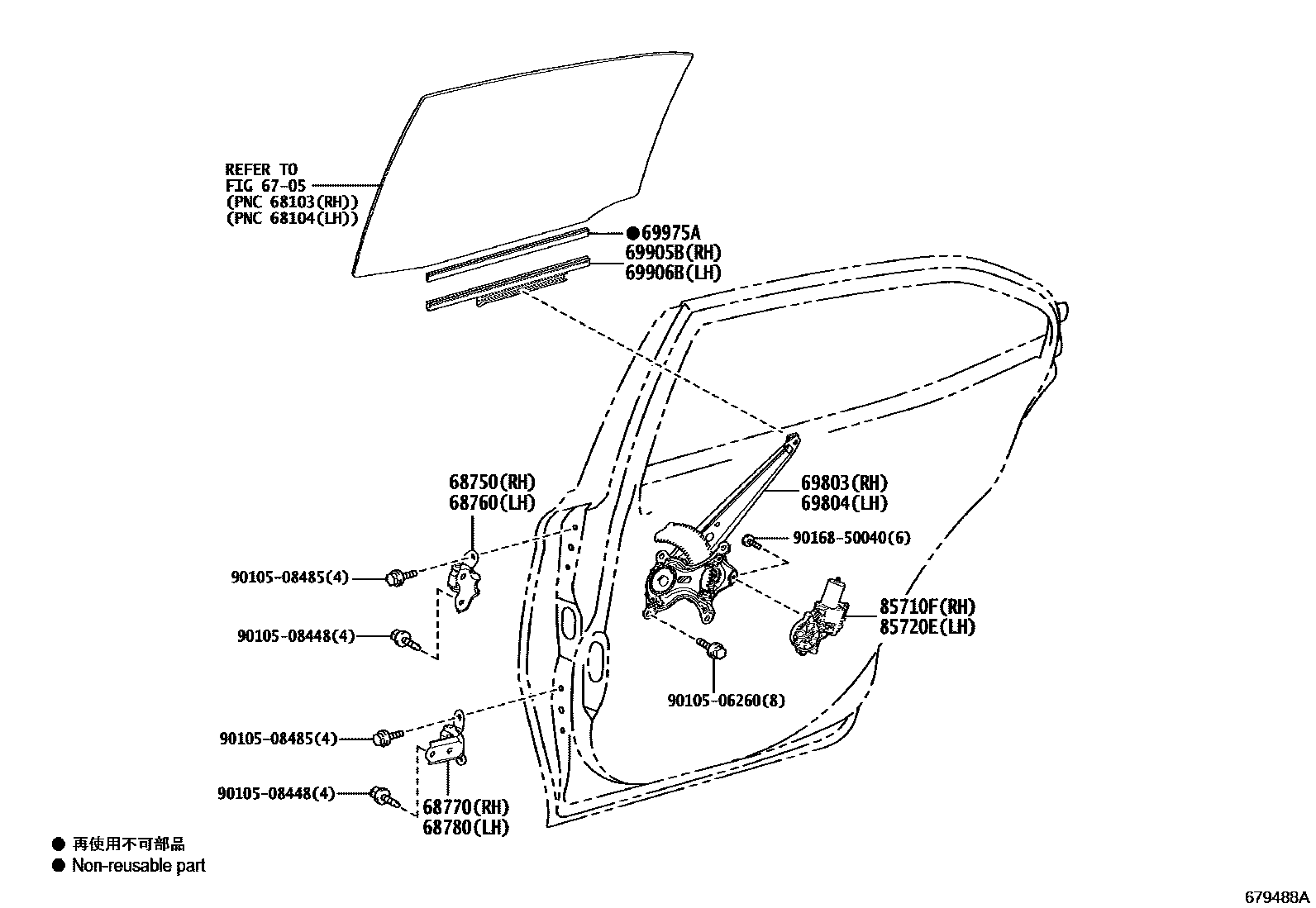 REFER TO
FIG 67-05
(PNC 68103(RH))
(PNC 68104(LH))

●69975A
69905B(RH)
69906B(LH)

68750(RH)
68760(LH)

69803(RH)
69804(LH)

90168-50040(6)

90105-08485(4)

90105-08448(4)

85710F(RH)
85720E(LH)

90105-06260(8)

90105-08485(4)

90105-08448(4)

68770(RH)
68780(LH)

● 再使用不可部品
● Non-reusable part

679488A