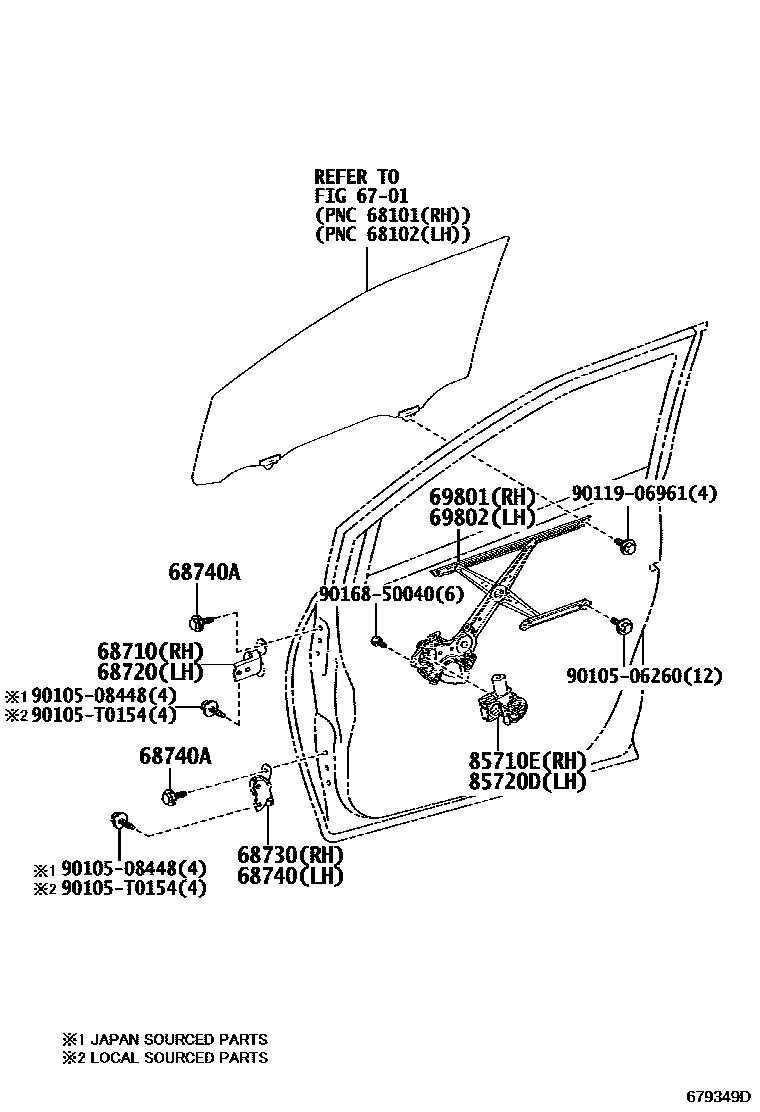 REFER TO
FIG 67-01
(PNC 68101(RH))
(PNC 68102(LH))

69801(RH)
69802(LH)

90119-06961(4)

68740A

90168-50040(6)

68710(RH)
68720(LH)

※1 90105-08448(4)
※2 90105-T0154(4)

90105-06260(12)

68740A

85710E(RH)
85720D(LH)

68730(RH)
68740(LH)

※1 90105-08448(4)
※2 90105-T0154(4)

※1 JAPAN SOURCED PARTS
※2 LOCAL SOURCED PARTS

679349D