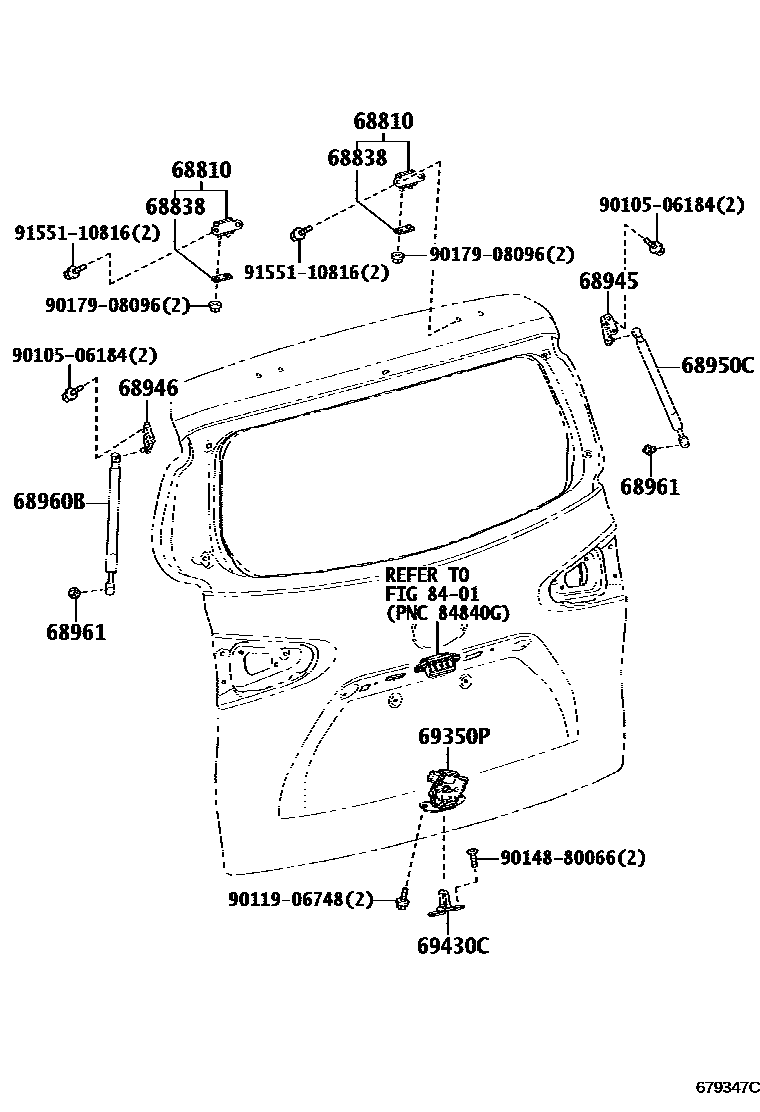 68810
68838
91551-10816(2)
90179-08096(2)
68810
68838
91551-10816(2)
90179-08096(2)
90105-06184(2)
68945
68950C
68961
90105-06184(2)
68946
68960B
68961
REFER TO
FIG 84-01
(PNC 84840G)
69350P
90148-80066(2)
90119-06748(2)
69430C
679347C