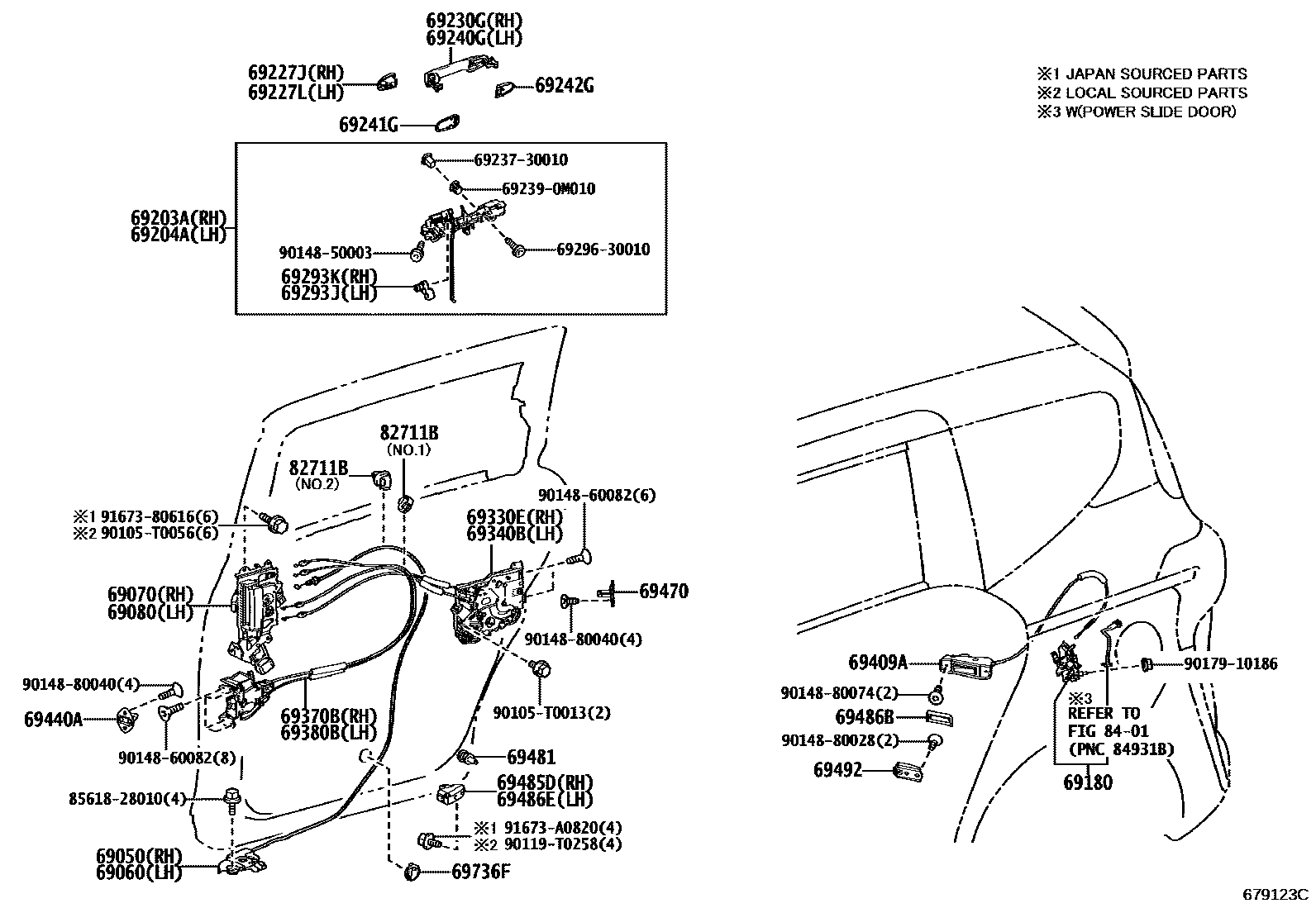 69230G(RH)
69240G(LH)
69227J(RH)
69227L(LH)
69242G
69241G

※1 JAPAN SOURCED PARTS
※2 LOCAL SOURCED PARTS
※3 W(POWER SLIDE DOOR)

69237-30010
69239-0M010
69203A(RH)
69204A(LH)
90148-50003
69296-30010
69293K(RH)
69293J(LH)

82711B
(NO.1)
82711B
(NO.2)
90148-60082(6)
※1 91673-80616(6)
※2 90105-T0056(6)
69330E(RH)
69340B(LH)
69070(RH)
69080(LH)
69470
90148-80040(4)
90148-80040(4)
69440A
69370B(RH)
69380B(LH)
90105-T0013(2)
90148-60082(8)
69481
85618-28010(4)
69485D(RH)
69486E(LH)
※1 91673-A0820(4)
※2 90119-T0258(4)
69050(RH)
69060(LH)
69736F

69409A
90148-80074(2)
69486B
90148-80028(2)
69492
90179-10186
※3
REFER TO
FIG 84-01
(PNC 84931B)
69180

679123C