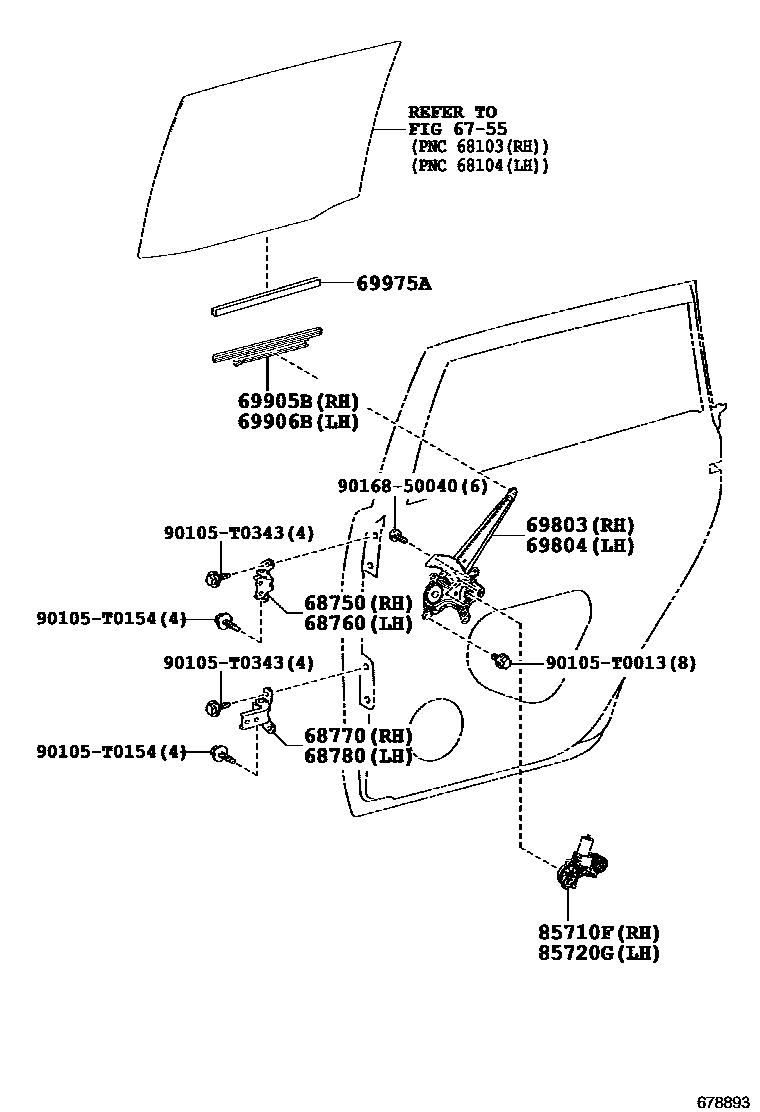 REFER TO
FIG 67-55
(PNC 68103(RH))
(PNC 68104(LH))

69975A

69905B(RH)
69906B(LH)

90168-50040(6)

69803(RH)
69804(LH)

90105-T0343(4)

68750(RH)
68760(LH)

90105-T0154(4)

90105-T0013(8)

90105-T0343(4)

68770(RH)
68780(LH)

90105-T0154(4)

85710F(RH)
85720G(LH)

678893