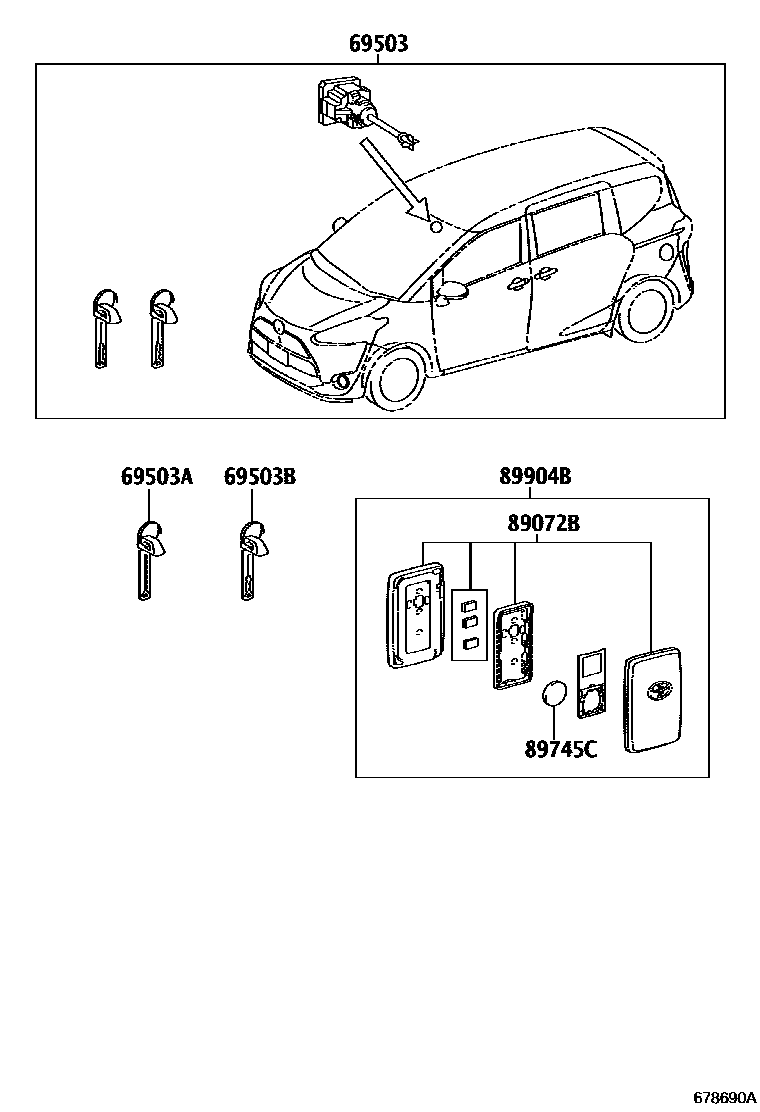 69503

69503A

69503B

89904B

89072B

89745C

678690A