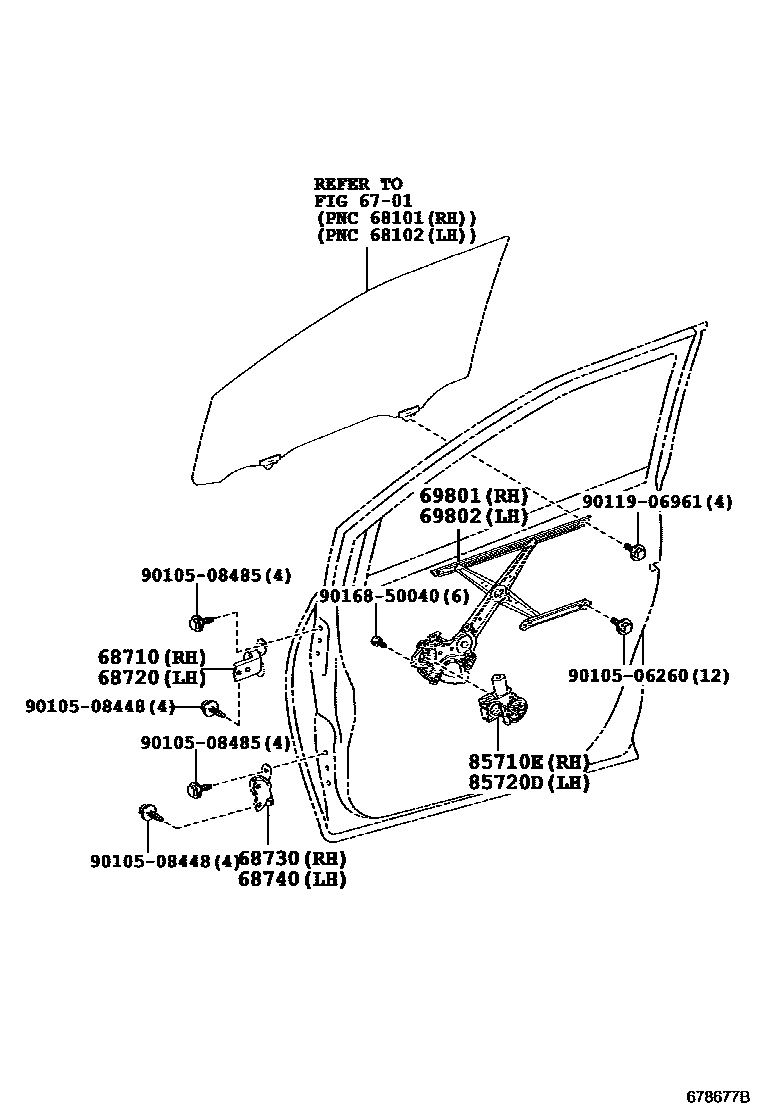 REFER TO
FIG 67-01
(PNC 68101(RH))
(PNC 68102(LH))

69801(RH)
69802(LH)

90119-06961(4)

90105-08485(4)

90168-50040(6)

68710(RH)
68720(LH)

90105-08448(4)

90105-06260(12)

90105-08485(4)

85710E(RH)
85720D(LH)

90105-08448(4)

68730(RH)
68740(LH)

678677B