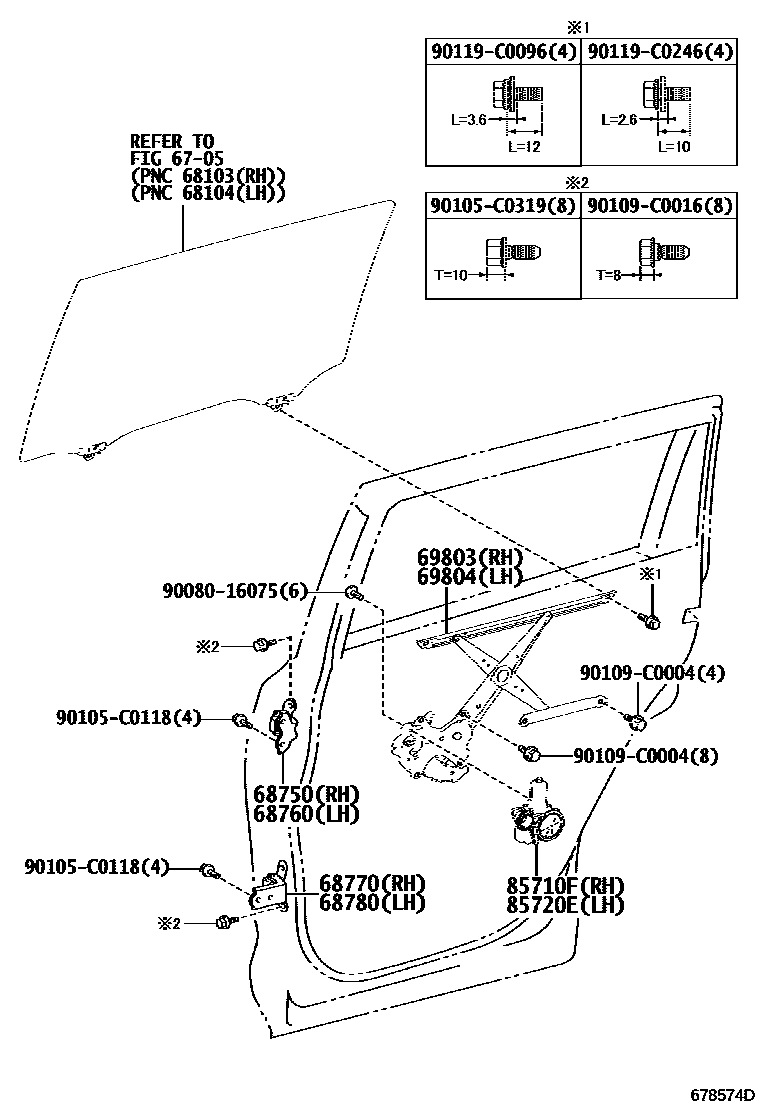 ※1

| 90119-C0096(4) | 90119-C0246(4) |
|---|---|
| L=3.6 L=12 | L=2.6 L=10 |

※2

| 90105-C0319(8) | 90109-C0016(8) |
|---|---|
| T=10 | T=8 |

REFER TO FIG 67-05 (PNC 68103(RH)) (PNC 68104(LH))

69803(RH)
69804(LH)

90080-16075(6)

※1

※2

90109-C0004(4)

90105-C0118(4)

90109-C0004(8)

68750(RH)
68760(LH)

90105-C0118(4)

68770(RH)
68780(LH)

85710F(RH)
85720E(LH)

※2

678574D