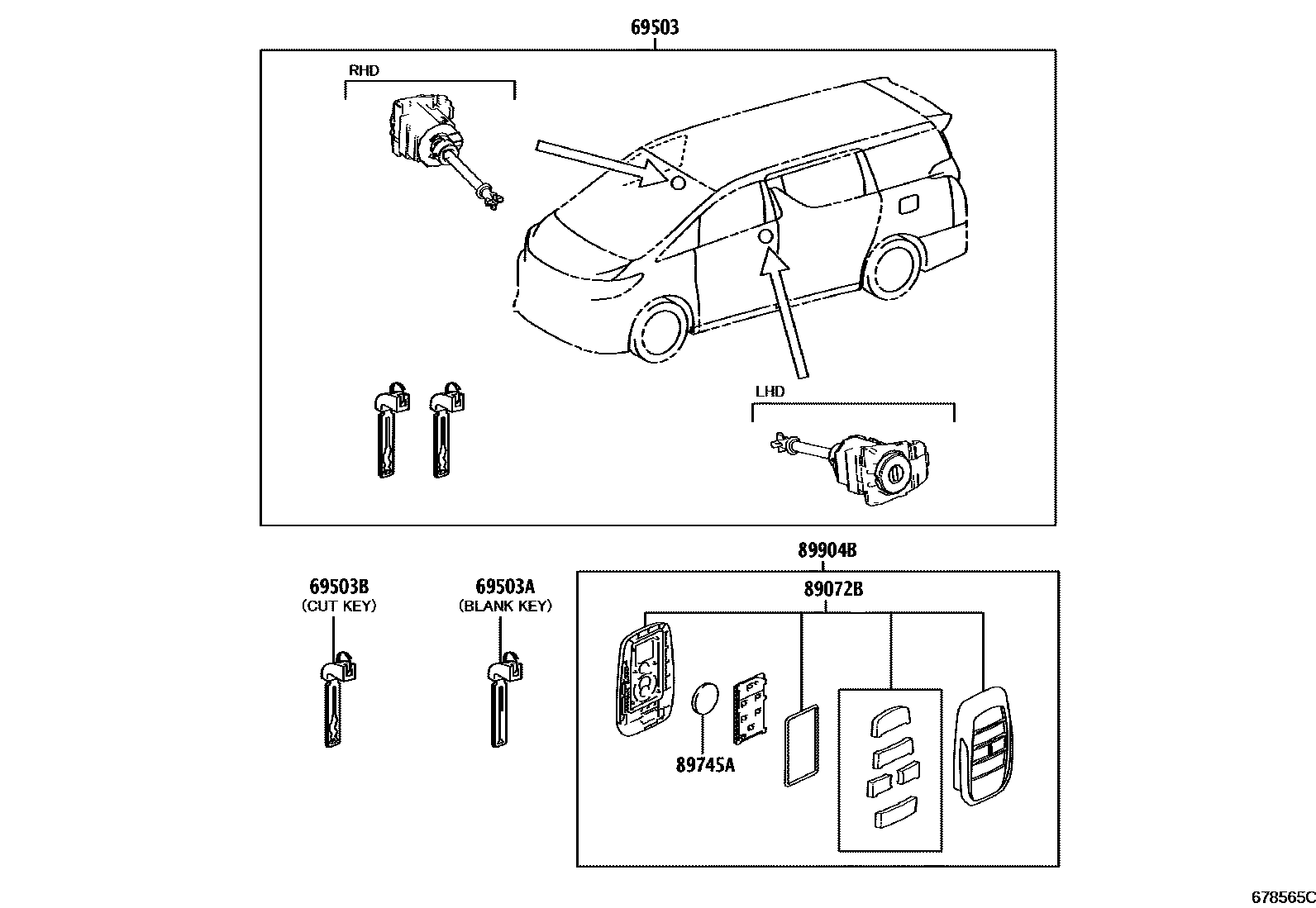 69503

RHD

LHD

69503B
(CUT KEY)

69503A
(BLANK KEY)

89904B

89072B

89745A

678565C