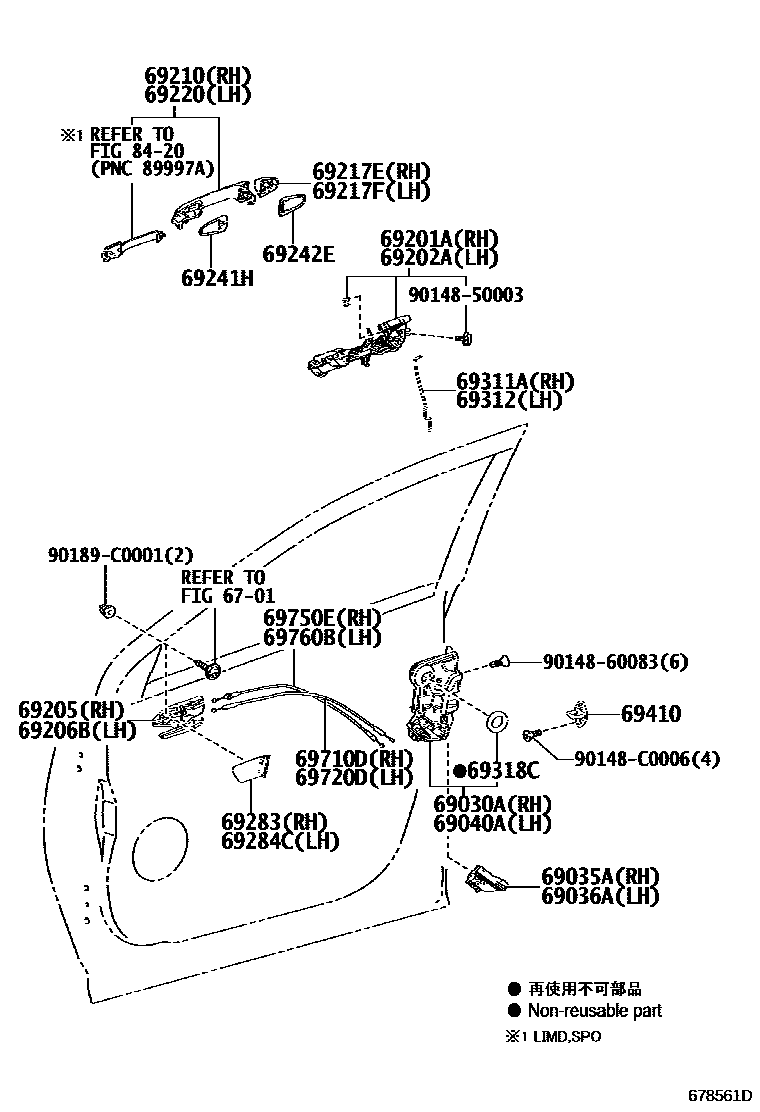 69210(RH)
69220(LH)

※1 REFER TO
FIG 84-20
(PNC 89997A)

69217E(RH)
69217F(LH)

69242E

69241H

69201A(RH)
69202A(LH)

90148-50003

69311A(RH)
69312(LH)

90189-C0001(2)

REFER TO
FIG 67-01

69750E(RH)
69760B(LH)

90148-60083(6)

69205(RH)
69206B(LH)

69410

90148-C0006(4)

69710D(RH)
69720D(LH)

●69318C

69030A(RH)
69040A(LH)

69283(RH)
69284C(LH)

69035A(RH)
69036A(LH)

● 再使用不可部品
● Non-reusable part
※1 LIMD,SPO

678561D