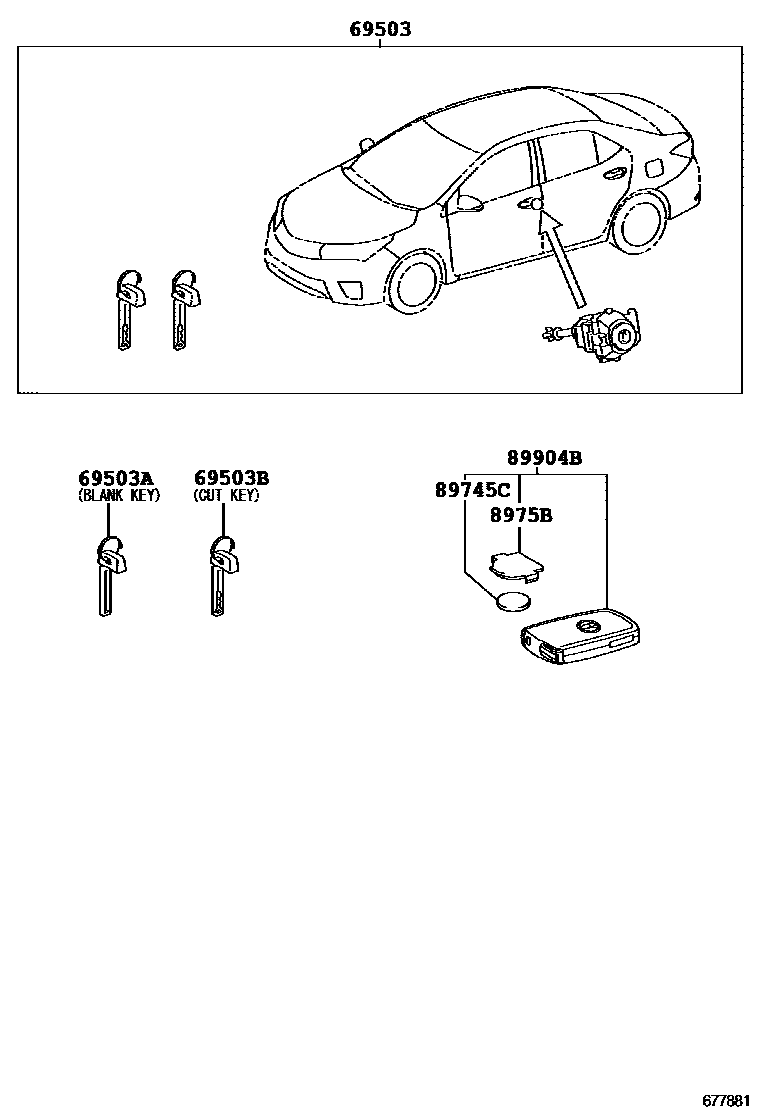 69503

69503A
(BLANK KEY)

69503B
(CUT KEY)

89904B
89745C
8975B

677881