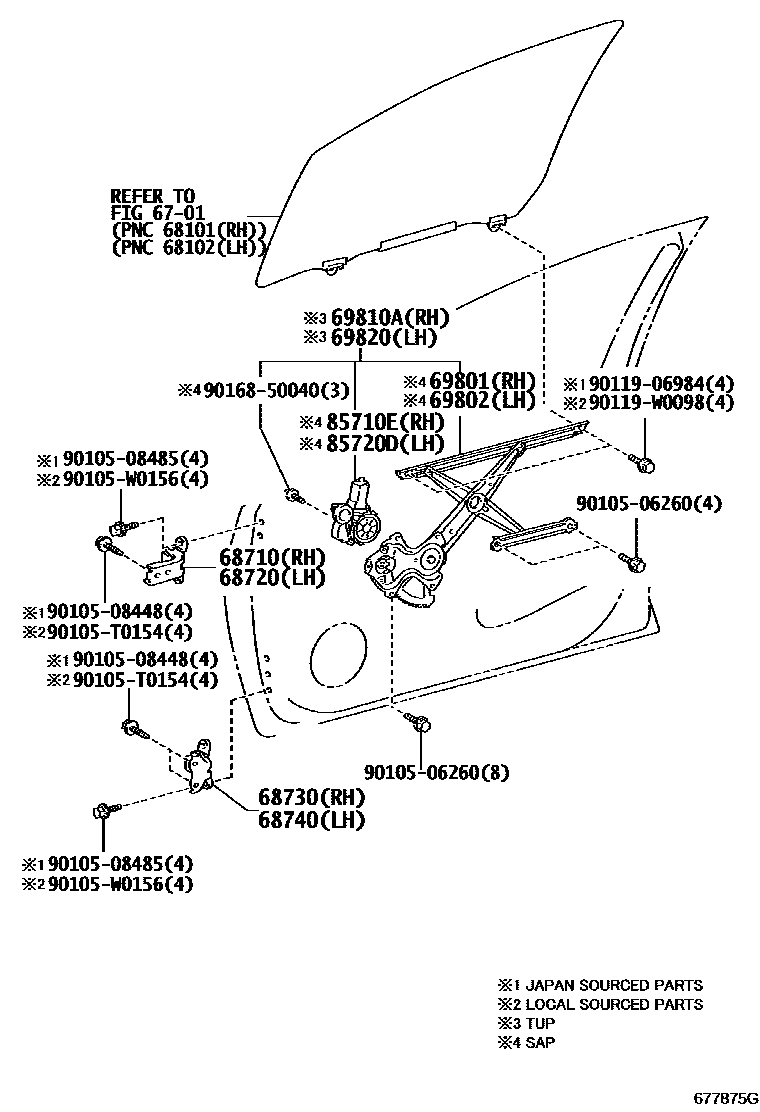 REFER TO
FIG 67-01
(PNC 68101(RH))
(PNC 68102(LH))

※3 69810A(RH)
※3 69820(LH)

※4 90168-50040(3)

※4 69801(RH)
※4 69802(LH)

※1 90119-06984(4)
※2 90119-W0098(4)

※4 85710E(RH)
※4 85720D(LH)

※1 90105-08485(4)
※2 90105-W0156(4)

90105-06260(4)

68710(RH)
68720(LH)

※1 90105-08448(4)
※2 90105-T0154(4)

※1 90105-08448(4)
※2 90105-T0154(4)

90105-06260(8)

68730(RH)
68740(LH)

※1 90105-08485(4)
※2 90105-W0156(4)

※1 JAPAN SOURCED PARTS
※2 LOCAL SOURCED PARTS
※3 TUP
※4 SAP

677875G