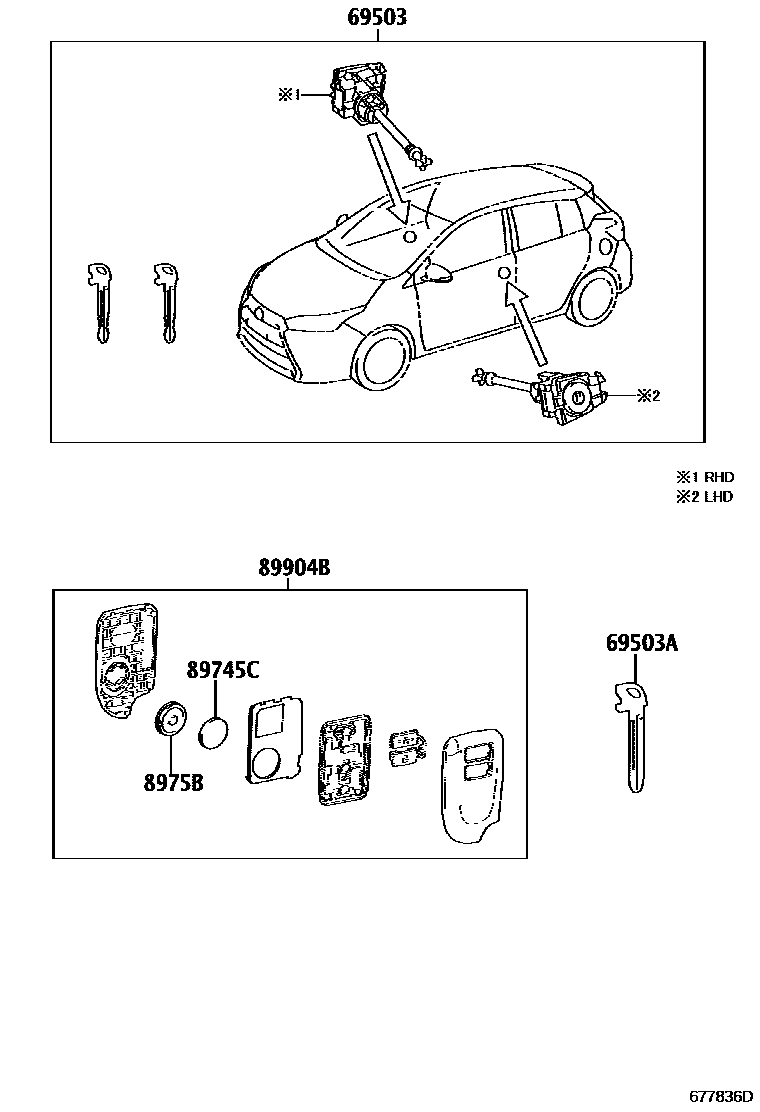 69503

※1

※2

※1 RHD
※2 LHD

89904B

89745C

8975B

69503A

677836D