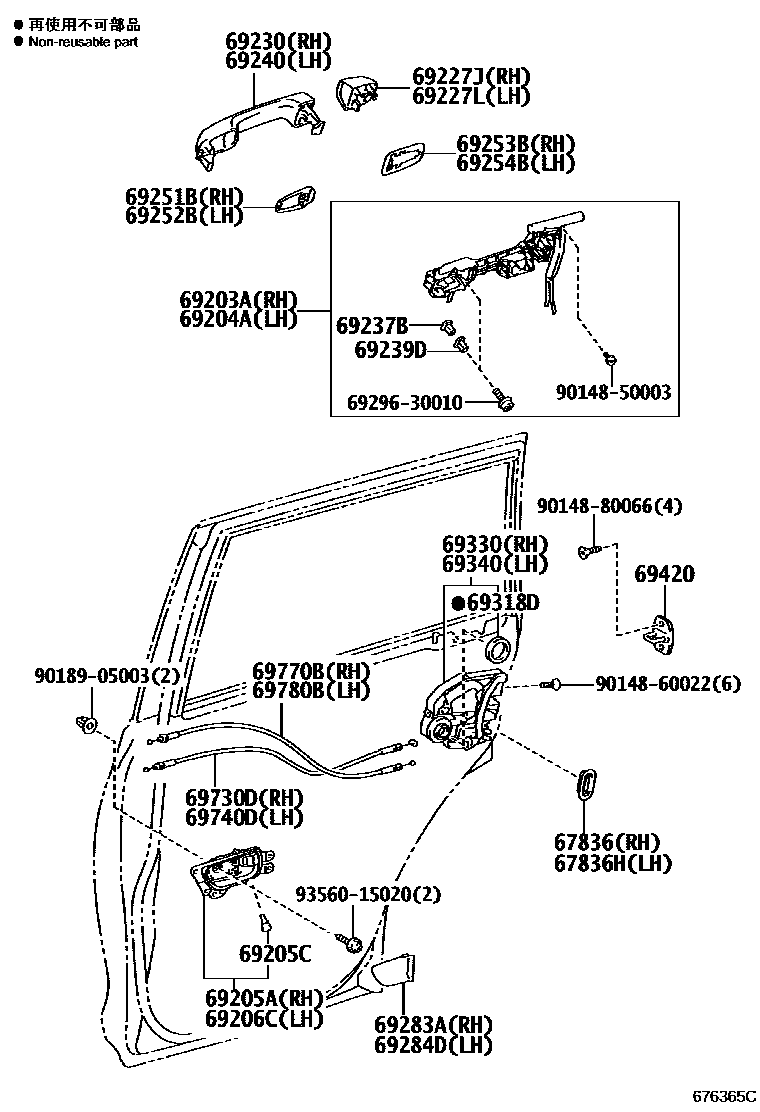 ● 再使用不可部品
● Non-reusable part

69230(RH)
69240(LH)

69227J(RH)
69227L(LH)

69253B(RH)
69254B(LH)

69251B(RH)
69252B(LH)

69203A(RH)
69204A(LH)

69237B
69239D
69296-30010
90148-50003

90148-80066(4)

69330(RH)
69340(LH)
●69318D

69420

90189-05003(2)

69770B(RH)
69780B(LH)

90148-60022(6)

69730D(RH)
69740D(LH)

67836(RH)
67836H(LH)

93560-15020(2)

69205C

69205A(RH)
69206C(LH)

69283A(RH)
69284D(LH)

676365C