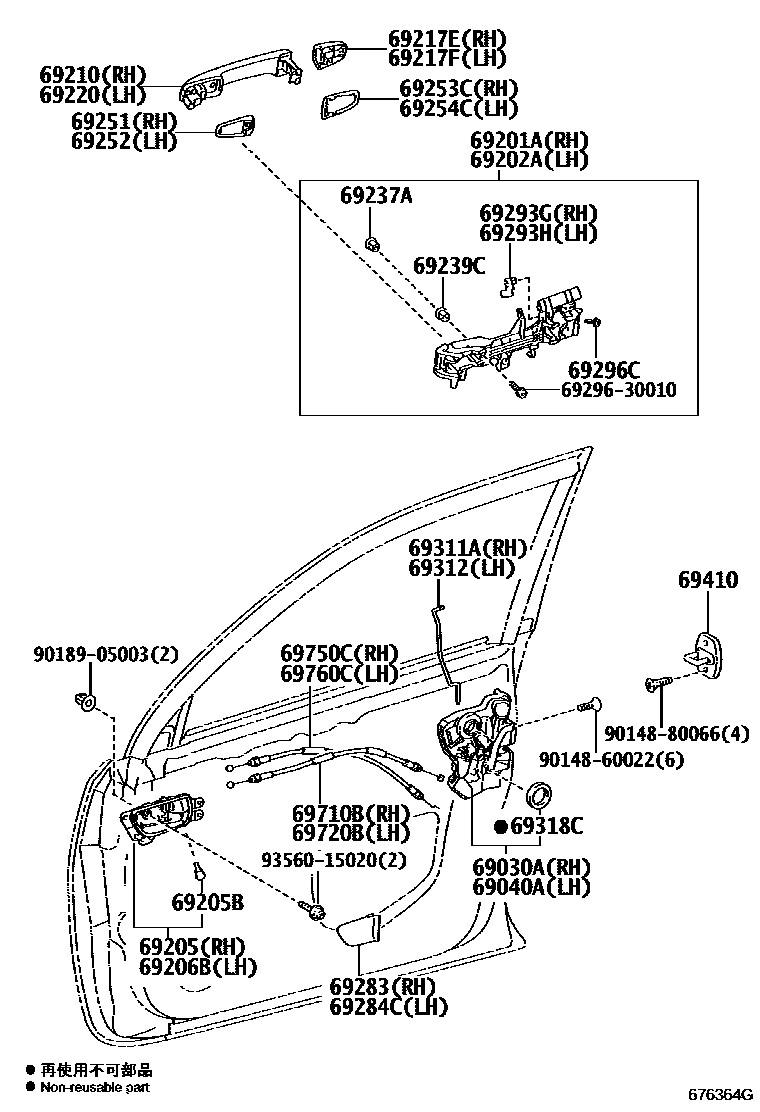 69217E(RH)
69217F(LH)

69210(RH)
69220(LH)

69253C(RH)
69254C(LH)

69251(RH)
69252(LH)

69201A(RH)
69202A(LH)

69237A

69293G(RH)
69293H(LH)

69239C

69296C
69296-30010

69311A(RH)
69312(LH)

69410

90189-05003(2)

69750C(RH)
69760C(LH)

90148-80066(4)

90148-60022(6)

69710B(RH)
69720B(LH)

●69318C

93560-15020(2)

69030A(RH)
69040A(LH)

69205B

69205(RH)
69206B(LH)

69283(RH)
69284C(LH)

● 再使用不可部品
● Non-reusable part

676364G