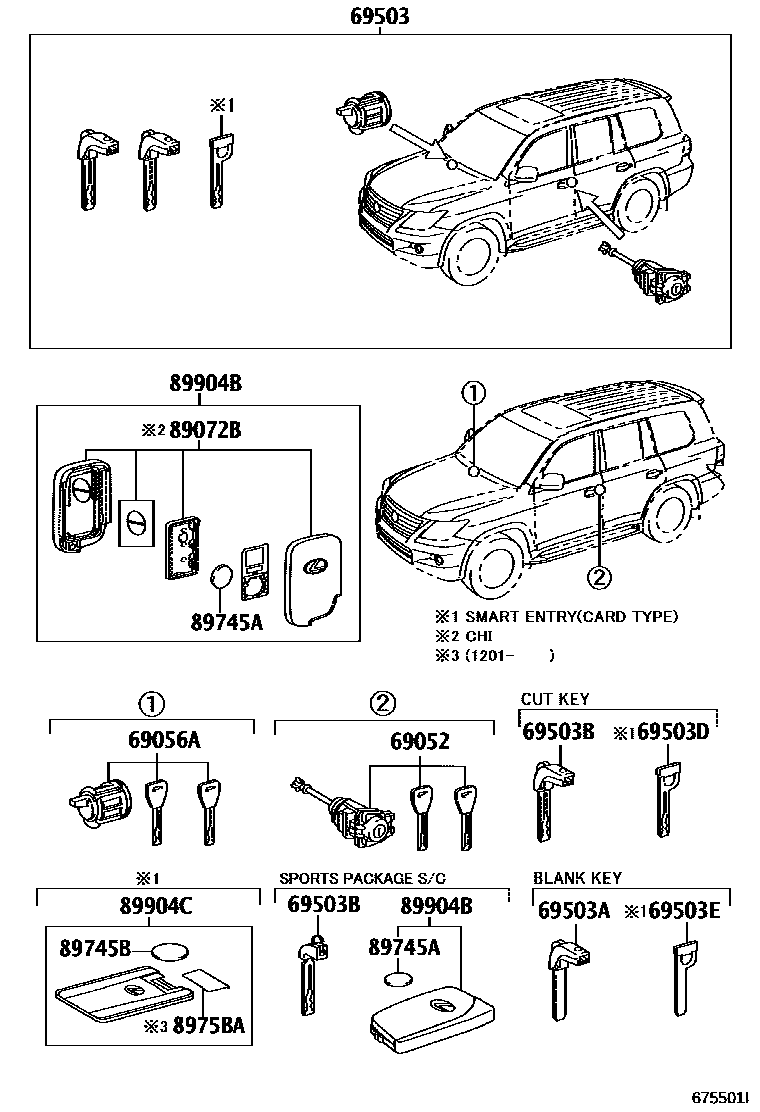 69503

※1

89904B

※2 89072B

89745A

①

②

※1 SMART ENTRY(CARD TYPE)
※2 CHI
※3 (1201-　　)

①

69056A

②

69052

CUT KEY

69503B

※1 69503D

※1

89904C

89745B

※3 8975BA

SPORTS PACKAGE S/C

69503B

89904B

89745A

BLANK KEY

69503A

※1 69503E

675501I