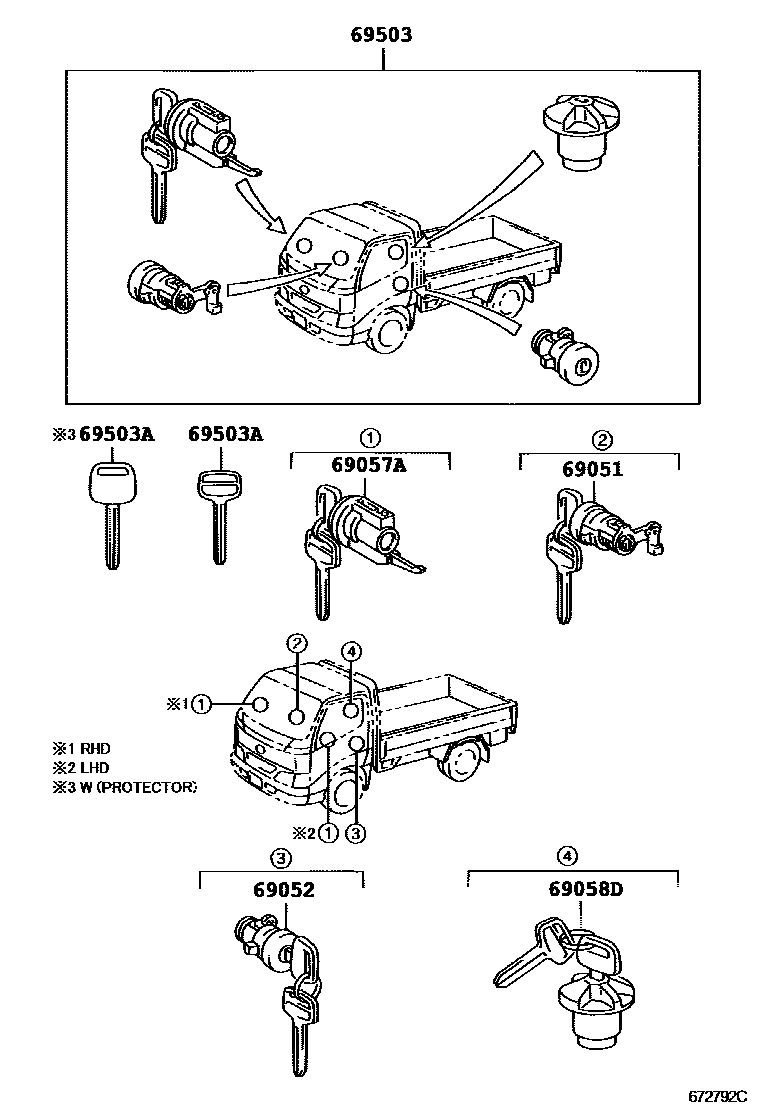 69503

※3 69503A

69503A

①
69057A

②
69051

②

④

※1 ①

※1 RHD
※2 LHD
※3 W (PROTECTOR)

※2 ①

③

③
69052

④
69058D

672792C