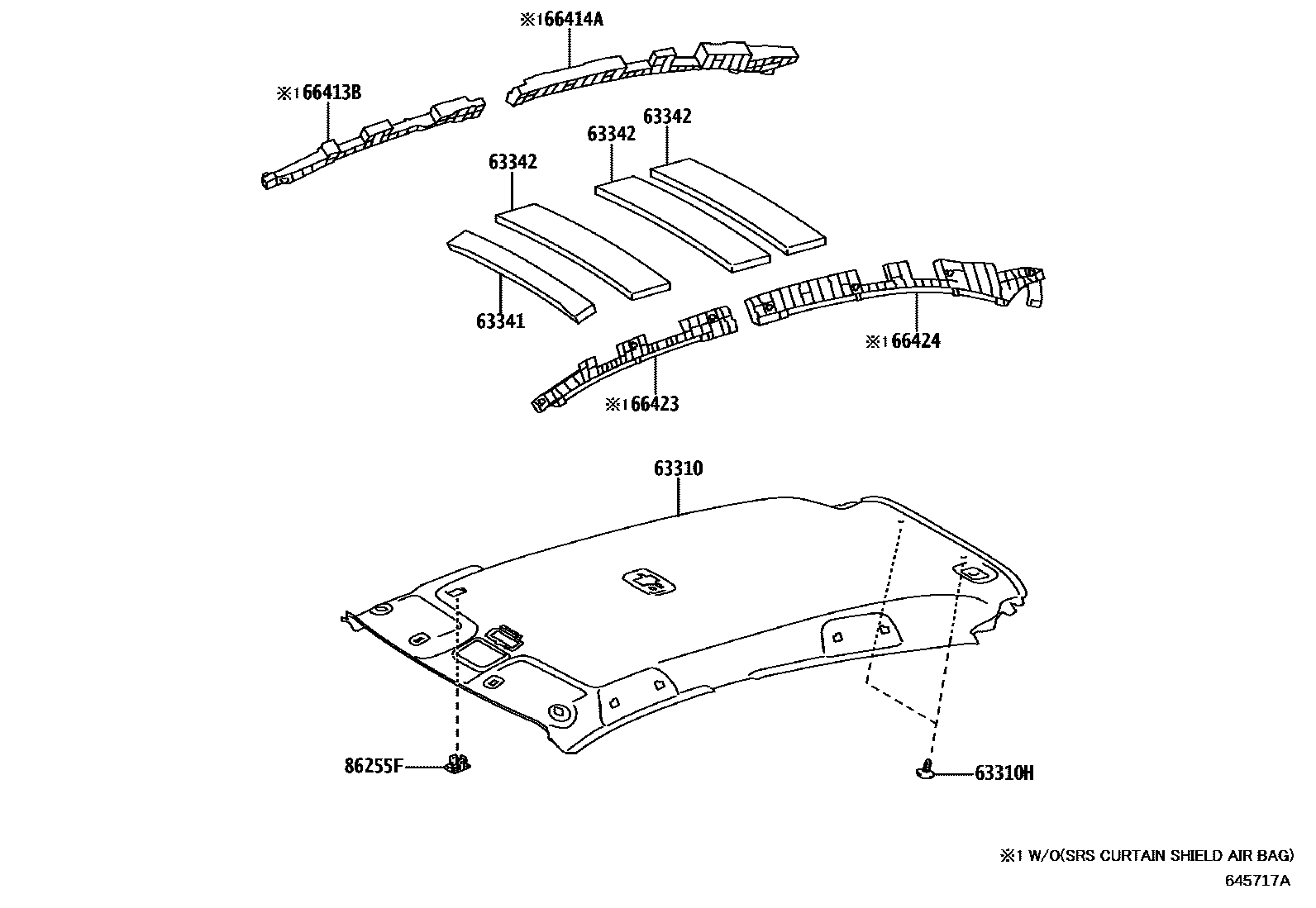 ※1 66414A

※1 66413B

63342

63342

63342

63341

※1 66424

※1 66423

63310

86255F

63310H

※1 W/O(SRS CURTAIN SHIELD AIR BAG)

645717A