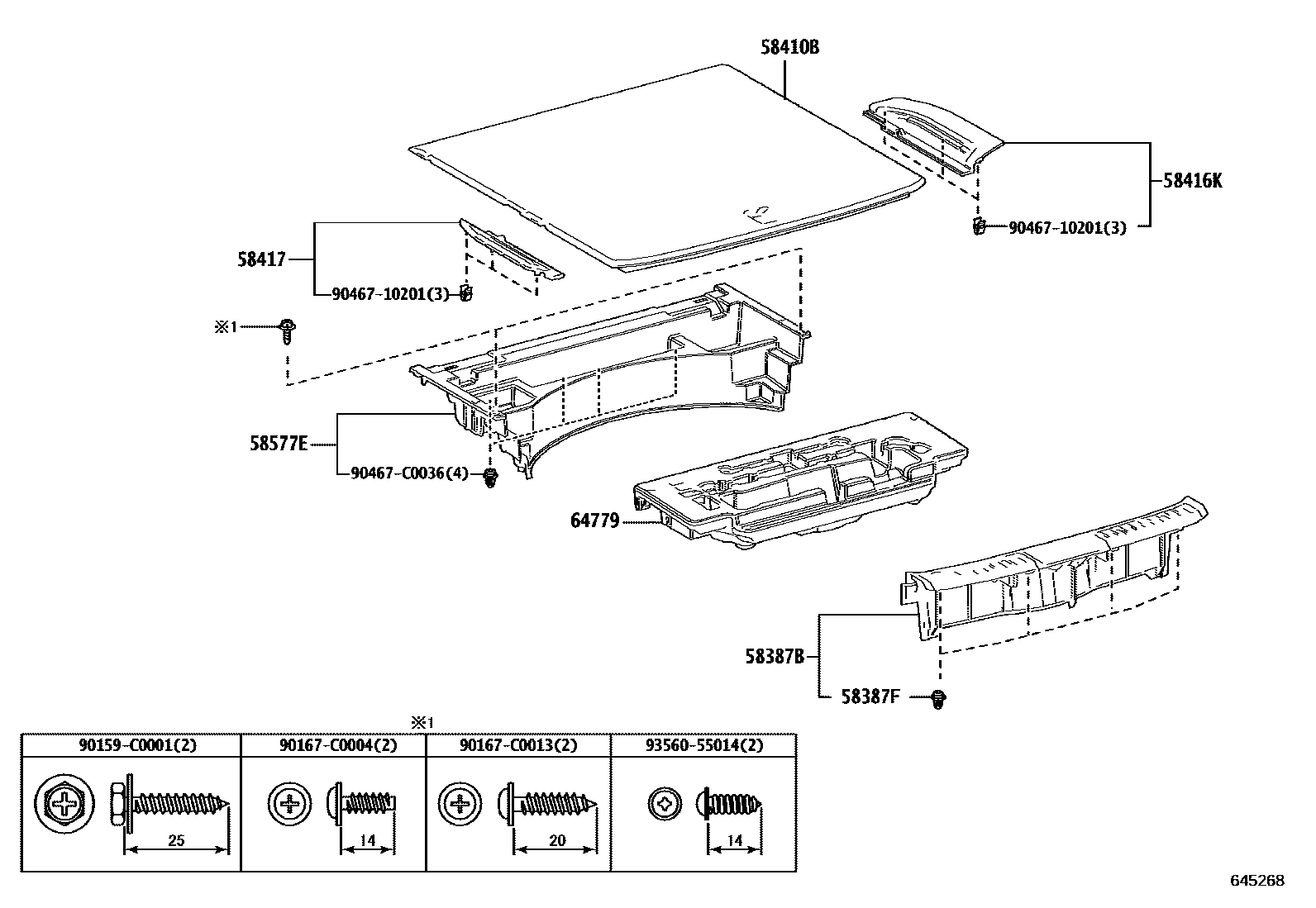 58410B

58416K

90467-10201(3)

58417

90467-10201(3)

※1

58577E

90467-C0036(4)

64779

58387B

58387F

※1

| 90159-C0001(2) | 90167-C0004(2) | 90167-C0013(2) | 93560-55014(2) |
|---|---|---|---|
| 25 | 14 | 20 | 14 |

645268