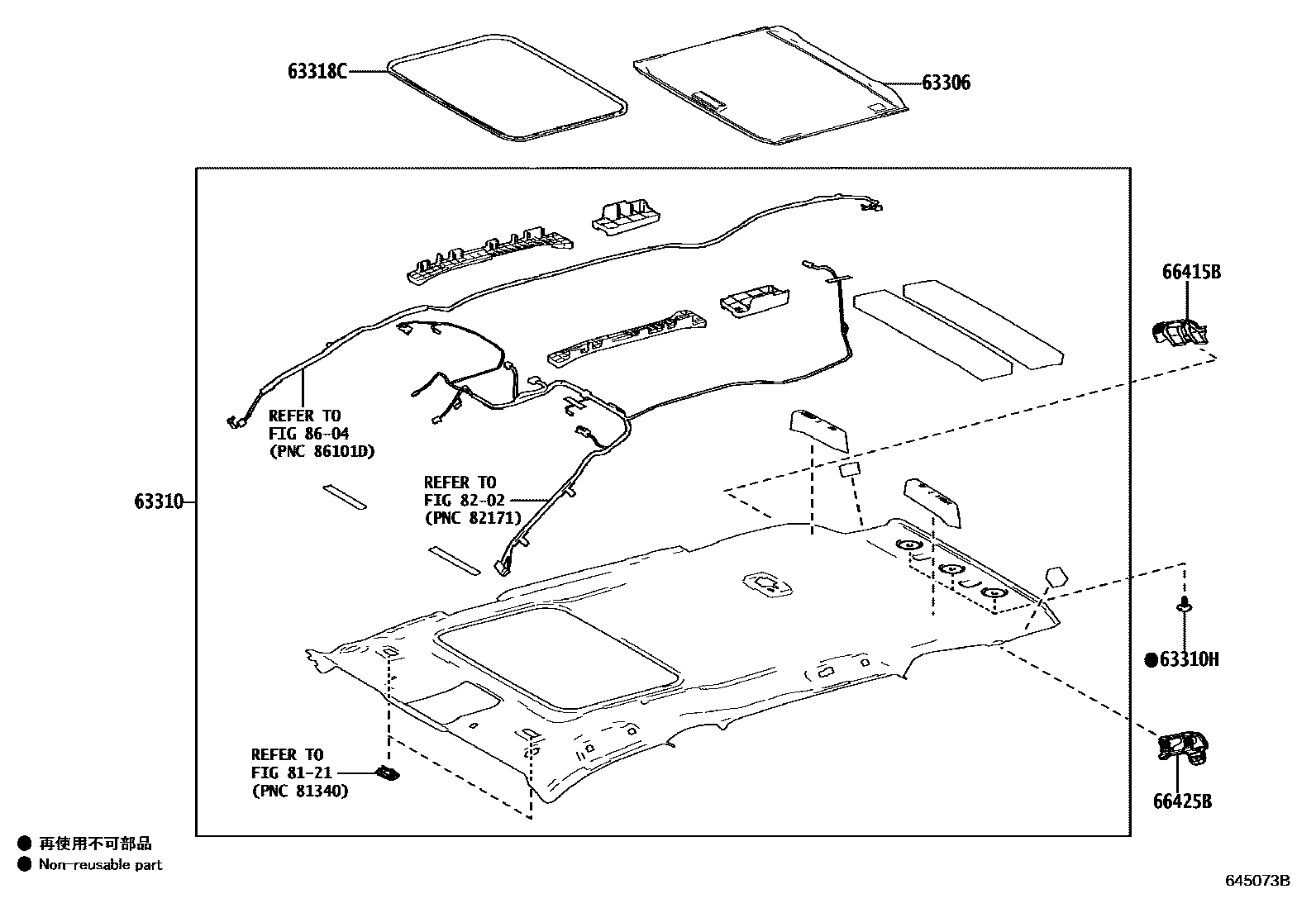 63318C
63306
66415B
REFER TO
FIG 86-04
(PNC 86101D)
63310
REFER TO
FIG 82-02
(PNC 82171)
●63310H
REFER TO
FIG 81-21
(PNC 81340)
66425B
● 再使用不可部品
● Non-reusable part
645073B