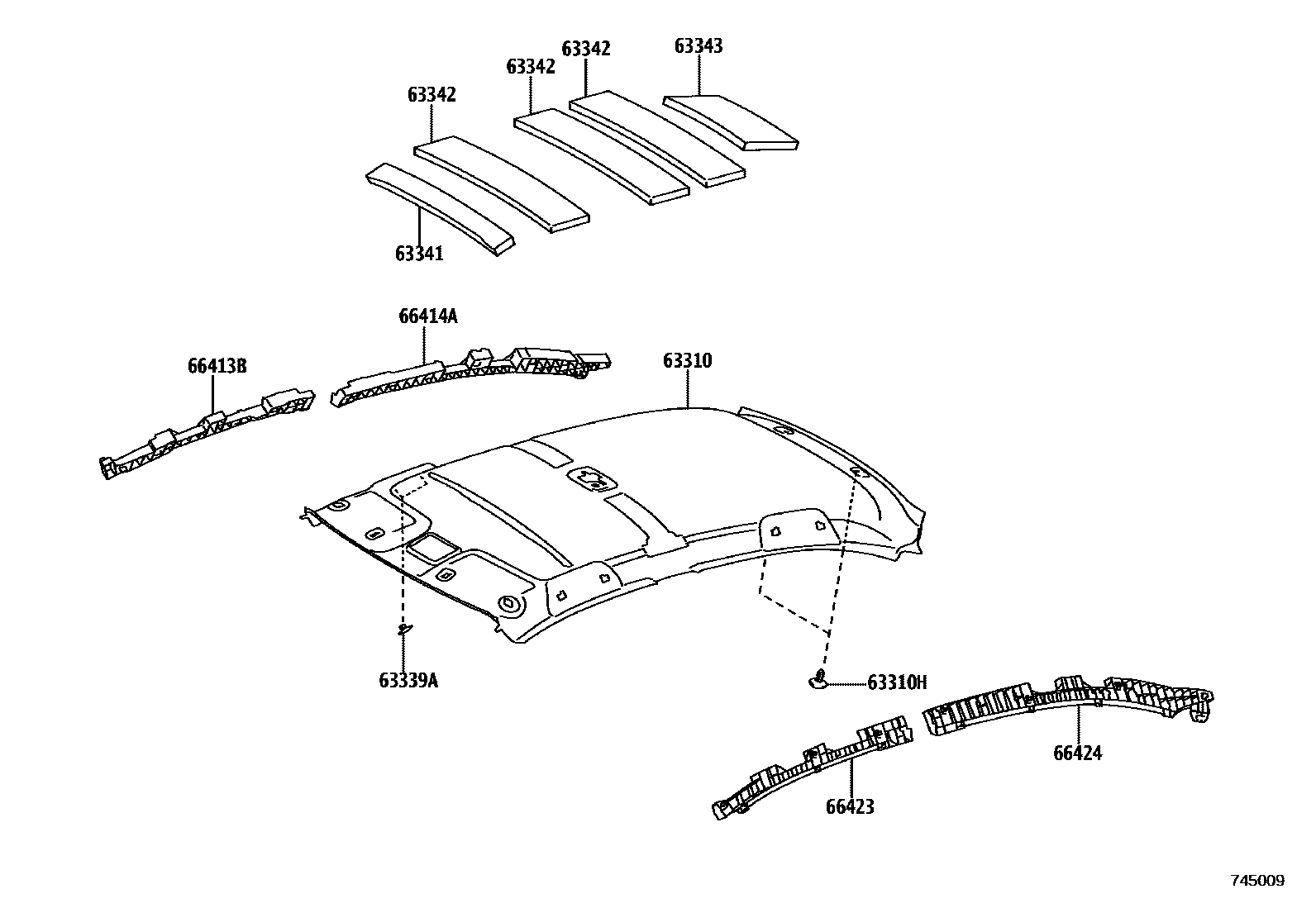 63342
63342
63343
63342
63341
66414A
66413B
63310
63339A
63310H
66424
66423
745009