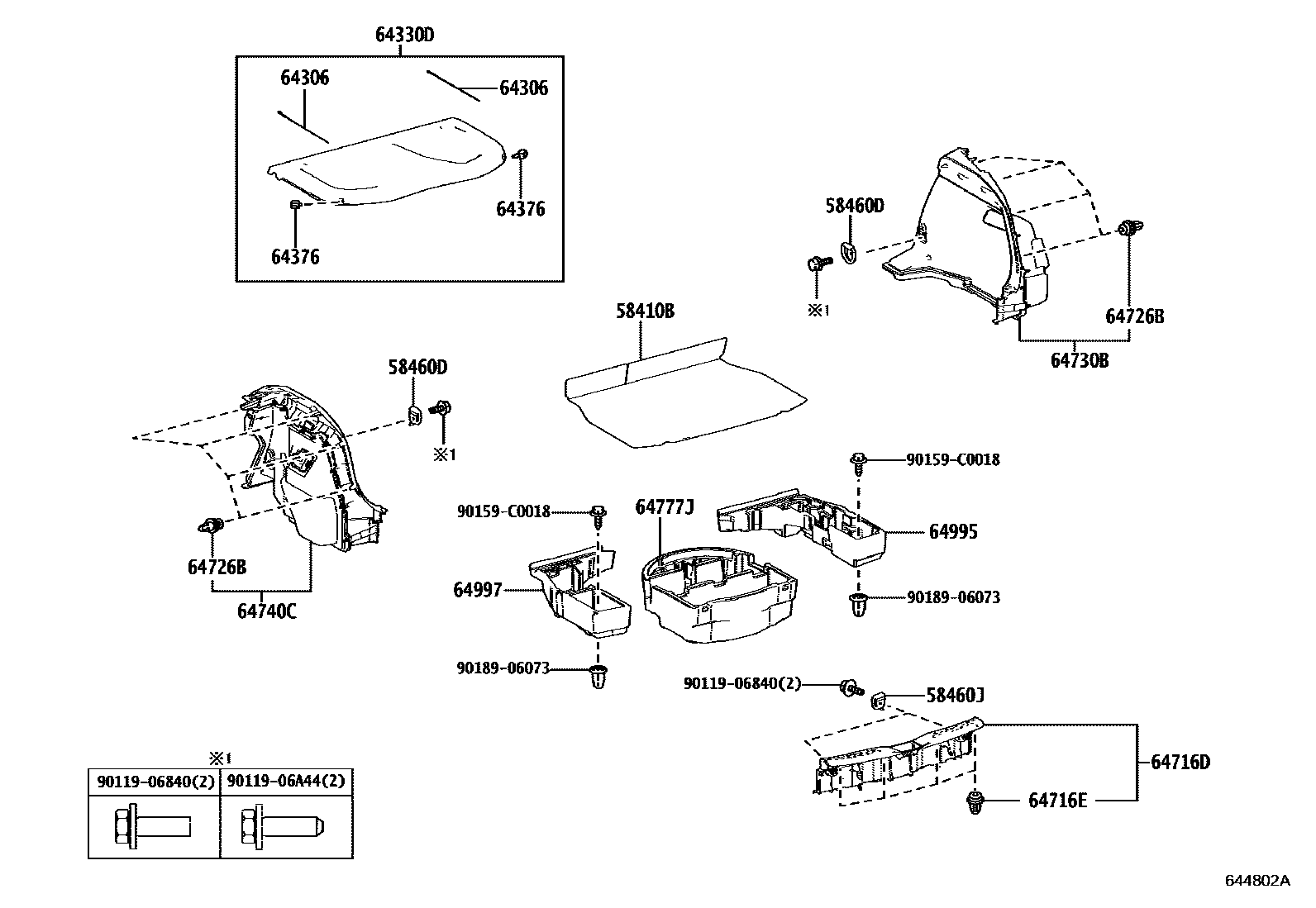 64330D
64306
64306
64376
64376
58460D
※1
64726B
64730B
58410B
58460D
※1
64726B
64740C
90159-C0018
90159-C0018
64777J
64995
64997
90189-06073
90189-06073
90119-06840(2)
58460J
64716D
64716E

※1

| 90119-06840(2) | 90119-06A44(2) |
|---|---|
| | |

644802A