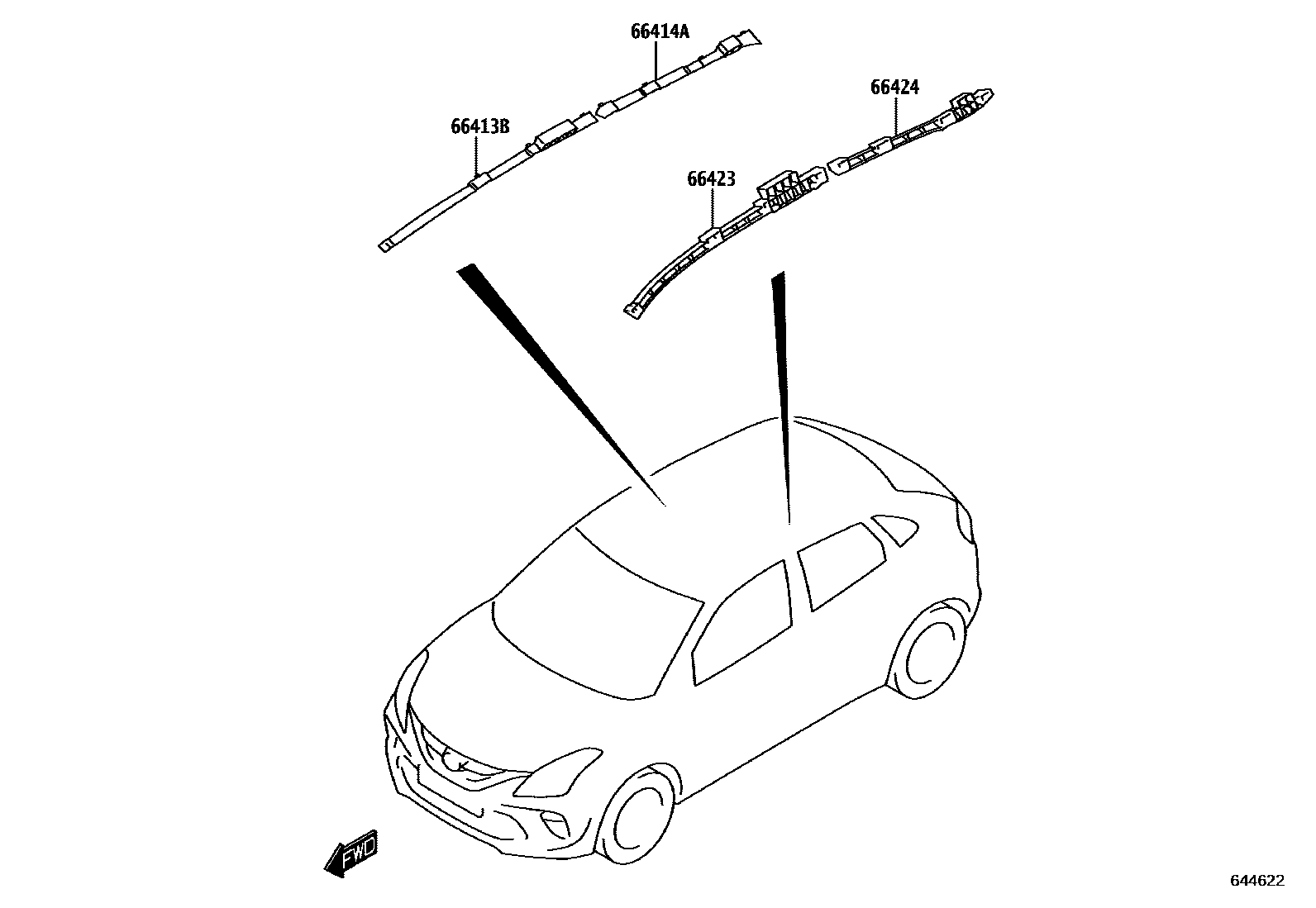 66414A
66424
66413B
66423
FWD
644622