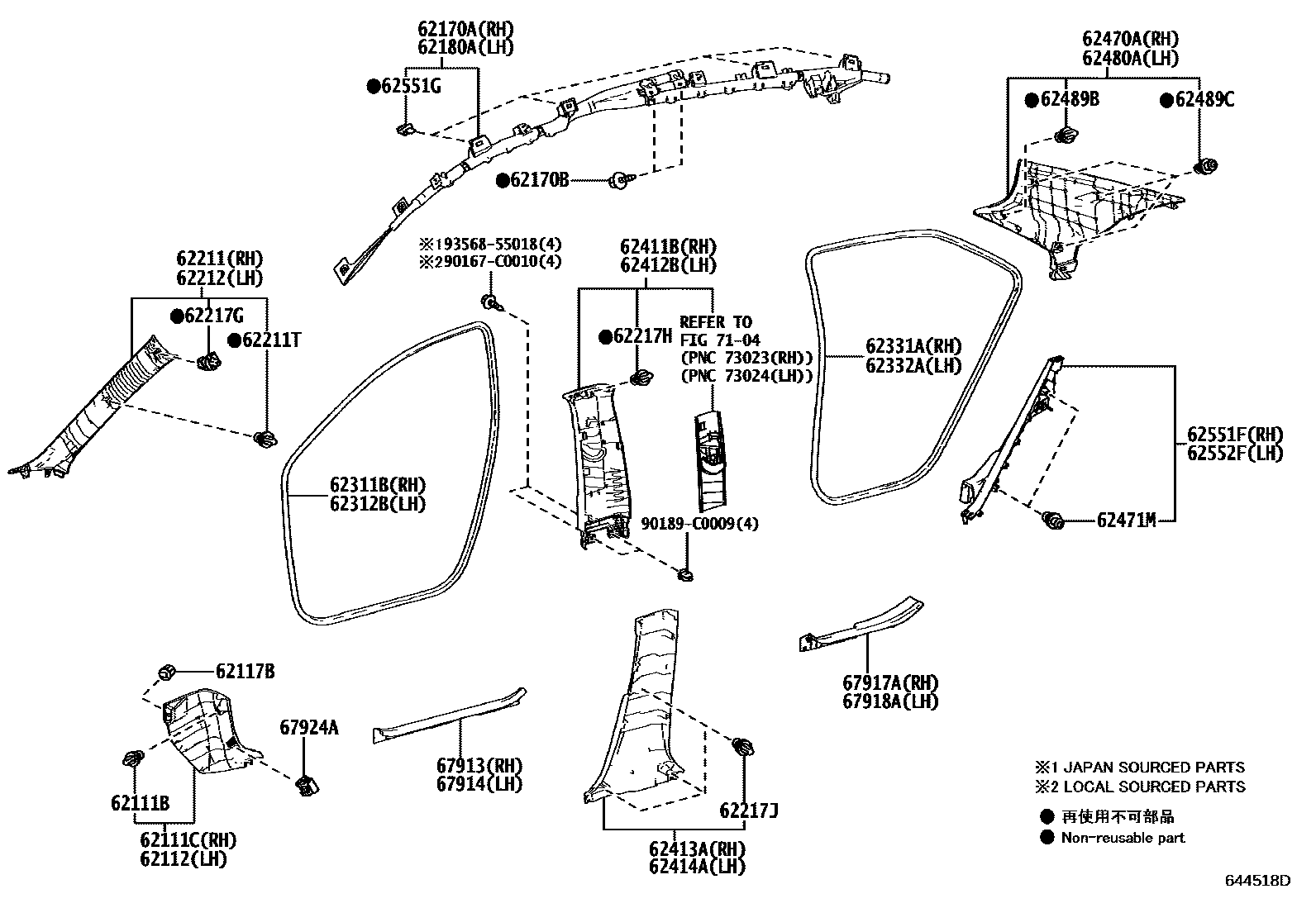 62170A(RH)
62180A(LH)
●62551G
●62170B

62470A(RH)
62480A(LH)
●62489B
●62489C

62211(RH)
62212(LH)
●62217G
●62211T

※193568-55018(4)
※290167-C0010(4)

62411B(RH)
62412B(LH)
●62217H

REFER TO
FIG 71-04
(PNC 73023(RH))
(PNC 73024(LH))

62331A(RH)
62332A(LH)

62551F(RH)
62552F(LH)
62471M

62311B(RH)
62312B(LH)

90189-C0009(4)

62117B
67924A
62111B
62111C(RH)
62112(LH)

67913(RH)
67914(LH)

62217J
62413A(RH)
62414A(LH)

67917A(RH)
67918A(LH)

※1 JAPAN SOURCED PARTS
※2 LOCAL SOURCED PARTS
● 再使用不可部品
● Non-reusable part

644518D