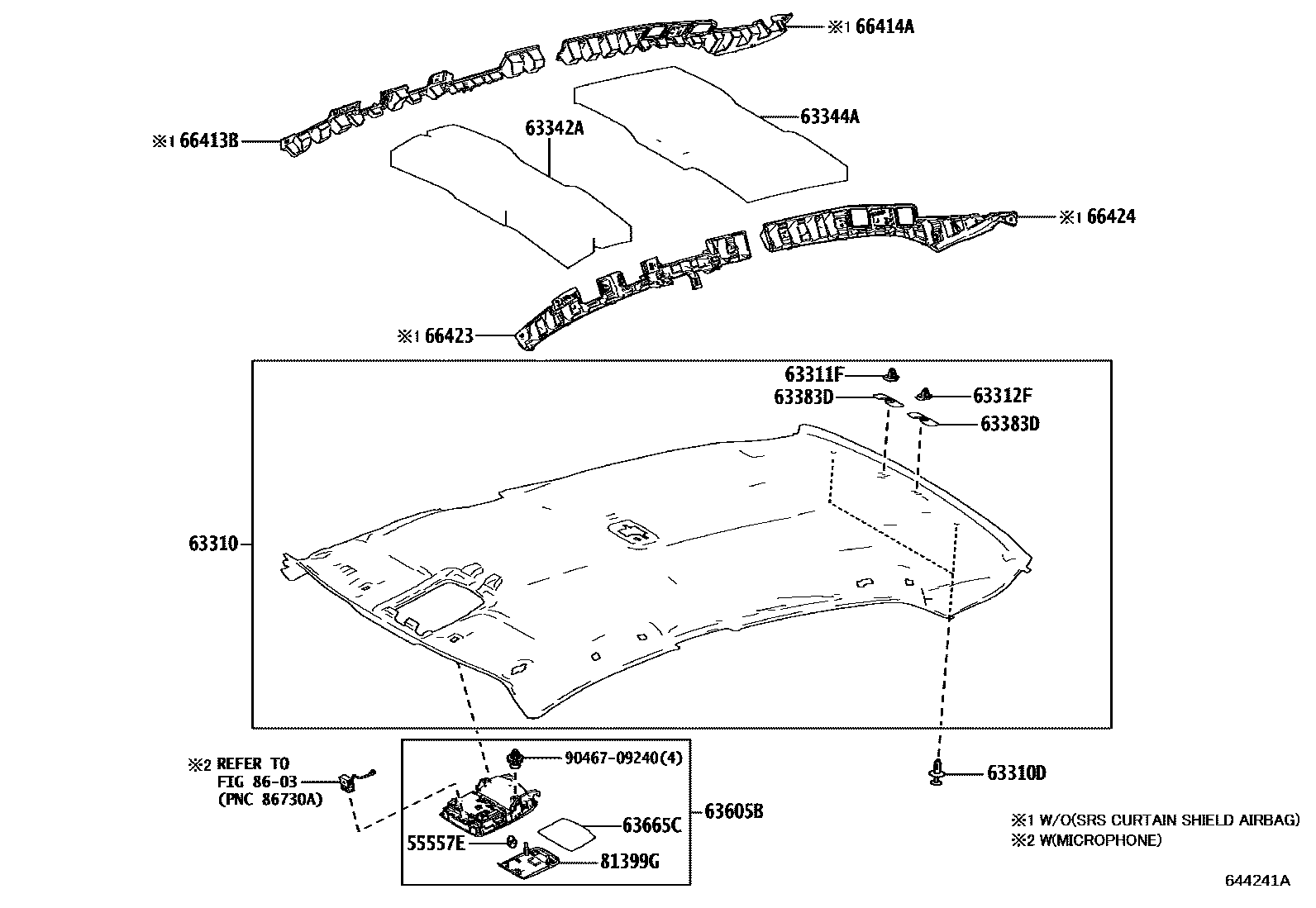 ※1 66414A
63344A
63342A
※1 66413B
※1 66424
※1 66423
63311F
63383D
63312F
63383D
63310
※2 REFER TO FIG 86-03 (PNC 86730A)
90467-09240(4)
63605B
63665C
55557E
81399G
63310D
※1 W/O(SRS CURTAIN SHIELD AIRBAG)
※2 W(MICROPHONE)
644241A