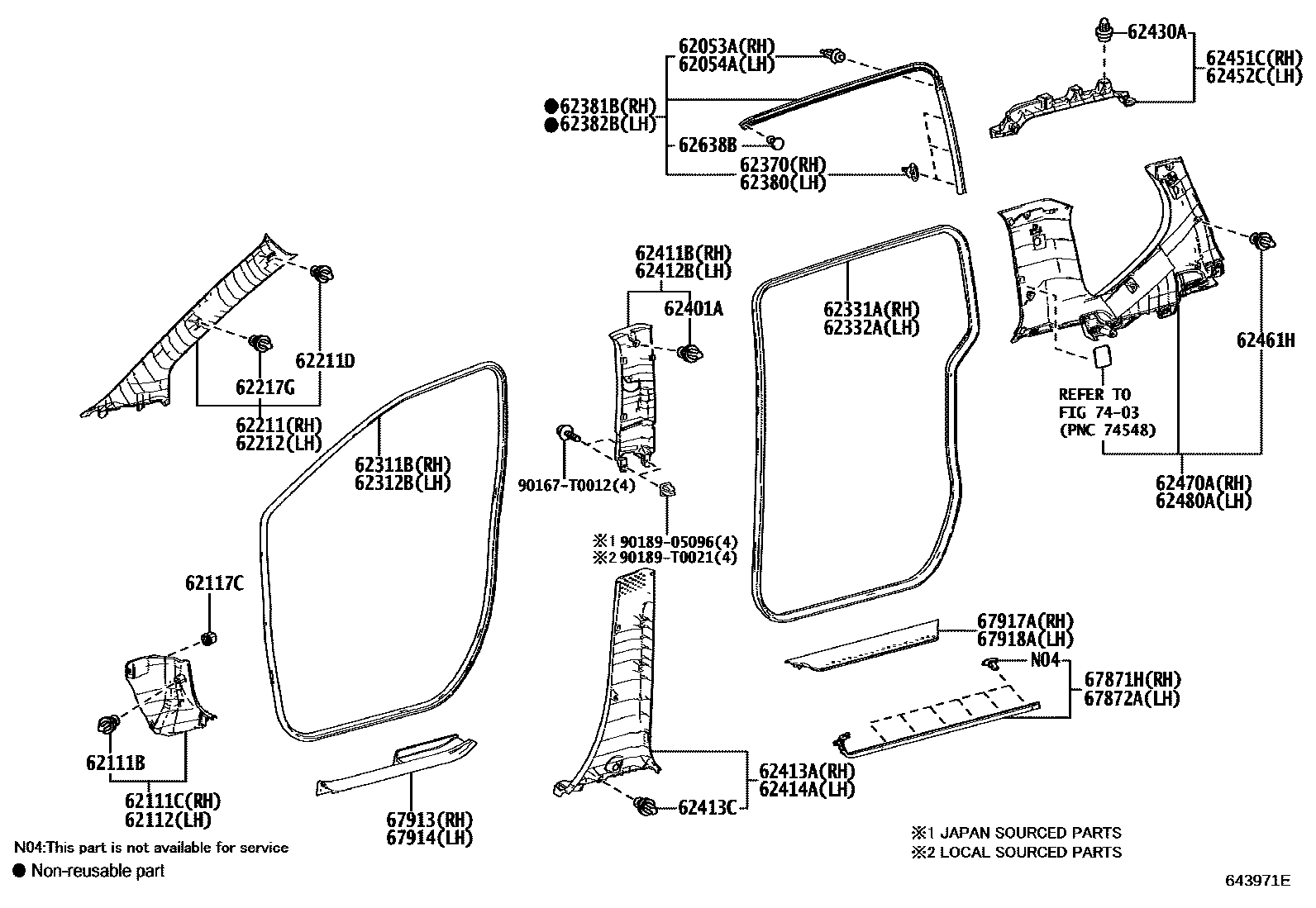 62053A(RH)
62054A(LH)
●62381B(RH)
●62382B(LH)
62638B
62370(RH)
62380(LH)

62430A
62451C(RH)
62452C(LH)

62211D
62217G
62211(RH)
62212(LH)

62411B(RH)
62412B(LH)
62401A

62331A(RH)
62332A(LH)

62461H
REFER TO
FIG 74-03
(PNC 74548)
62470A(RH)
62480A(LH)

62311B(RH)
62312B(LH)

90167-T0012(4)
※1 90189-05096(4)
※2 90189-T0021(4)

62117C
62111B
62111C(RH)
62112(LH)

67913(RH)
67914(LH)

62413A(RH)
62414A(LH)
62413C

67917A(RH)
67918A(LH)
N04
67871H(RH)
67872A(LH)

N04:This part is not available for service
● Non-reusable part

※1 JAPAN SOURCED PARTS
※2 LOCAL SOURCED PARTS

643971E